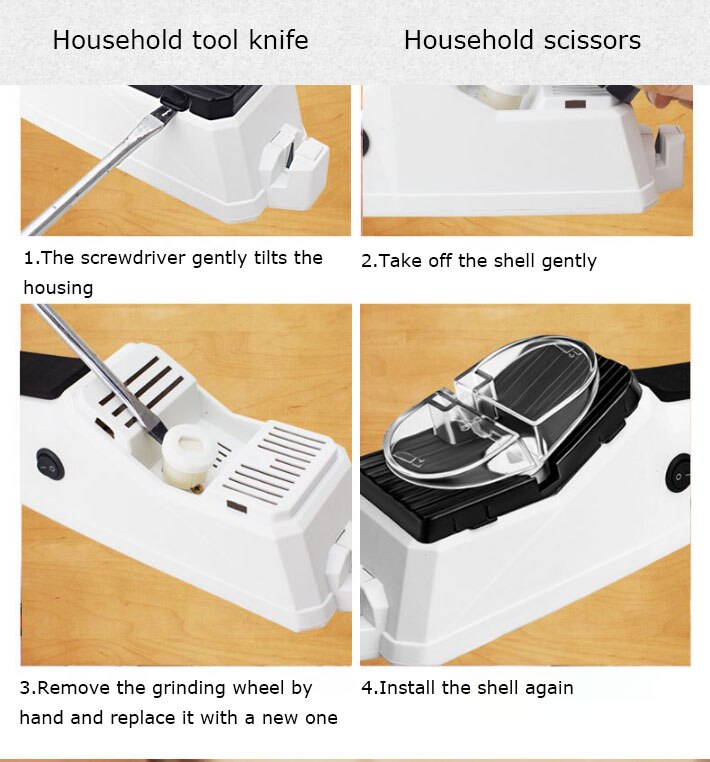 Household tool knife

Household scissors

1.The screwdriver gently tilts the housing

2.Take off the shell gently

3.Remove the grinding wheel by hand and replace it with a new one

4.Install the shell again