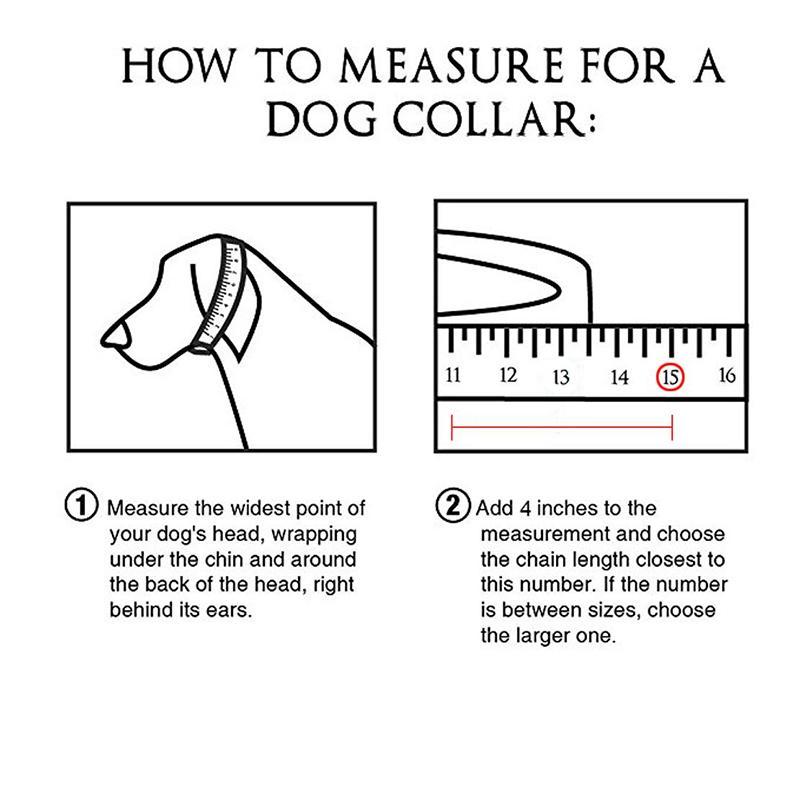 HOW TO MEASURE FOR A DOG COLLAR:

11 12 13 14 15 16

① Measure the widest point of your dog's head, wrapping under the chin and around the back of the head, right behind its ears.

② Add 4 inches to the measurement and choose the chain length closest to this number. If the number is between sizes, choose the larger one.