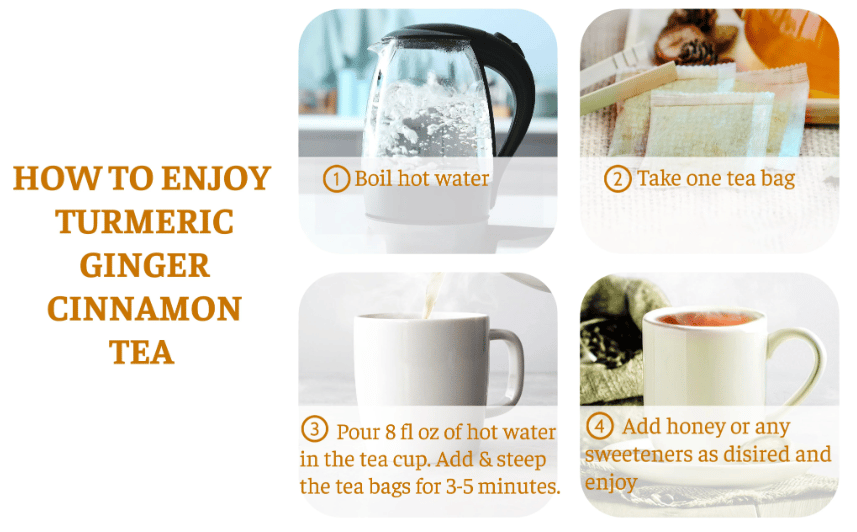 HOW TO ENJOY TURMERIC GINGER CINNAMON TEA

1 Boil hot water

2 Take one tea bag

3 Pour 8 fl oz of hot water in the tea cup. Add & steep the tea bags for 3-5 minutes.

4 Add honey or any sweeteners as disired and enjoy