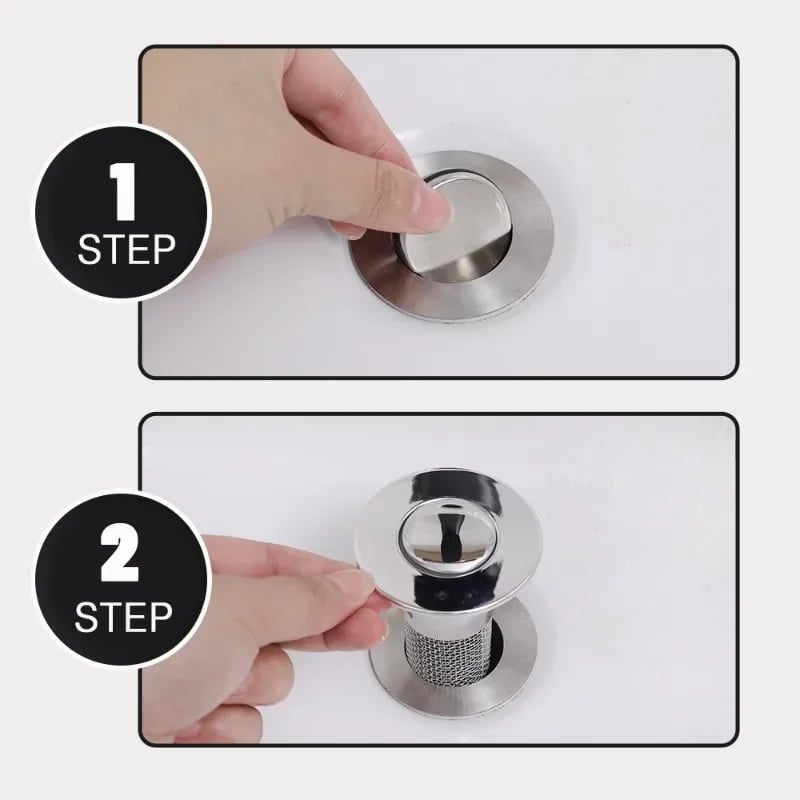 1
STEP

2
STEP