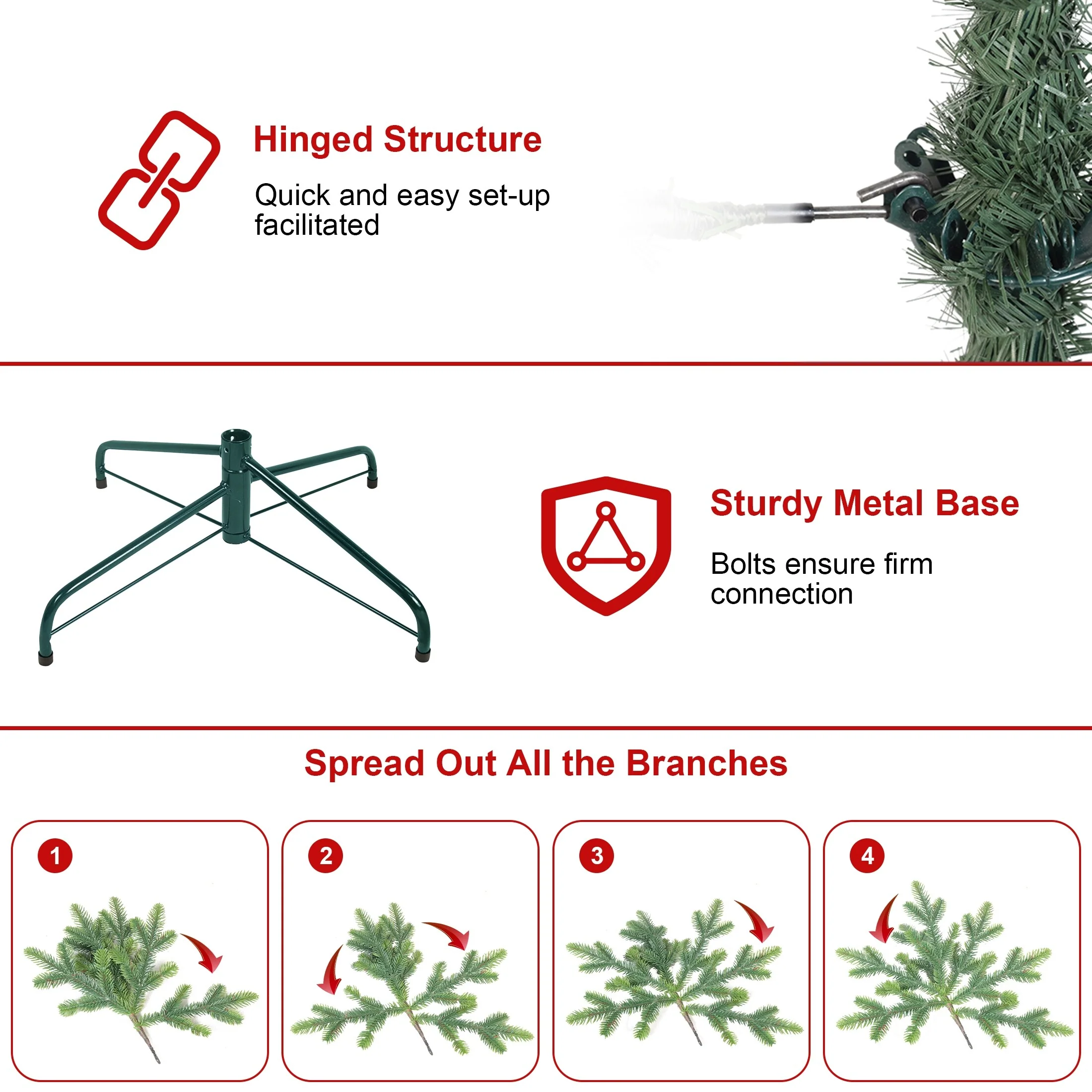 Hinged Structure

Quick and easy set-up facilitated

Sturdy Metal Base

Bolts ensure firm connection

Spread Out All the Branches

1

2

3

4