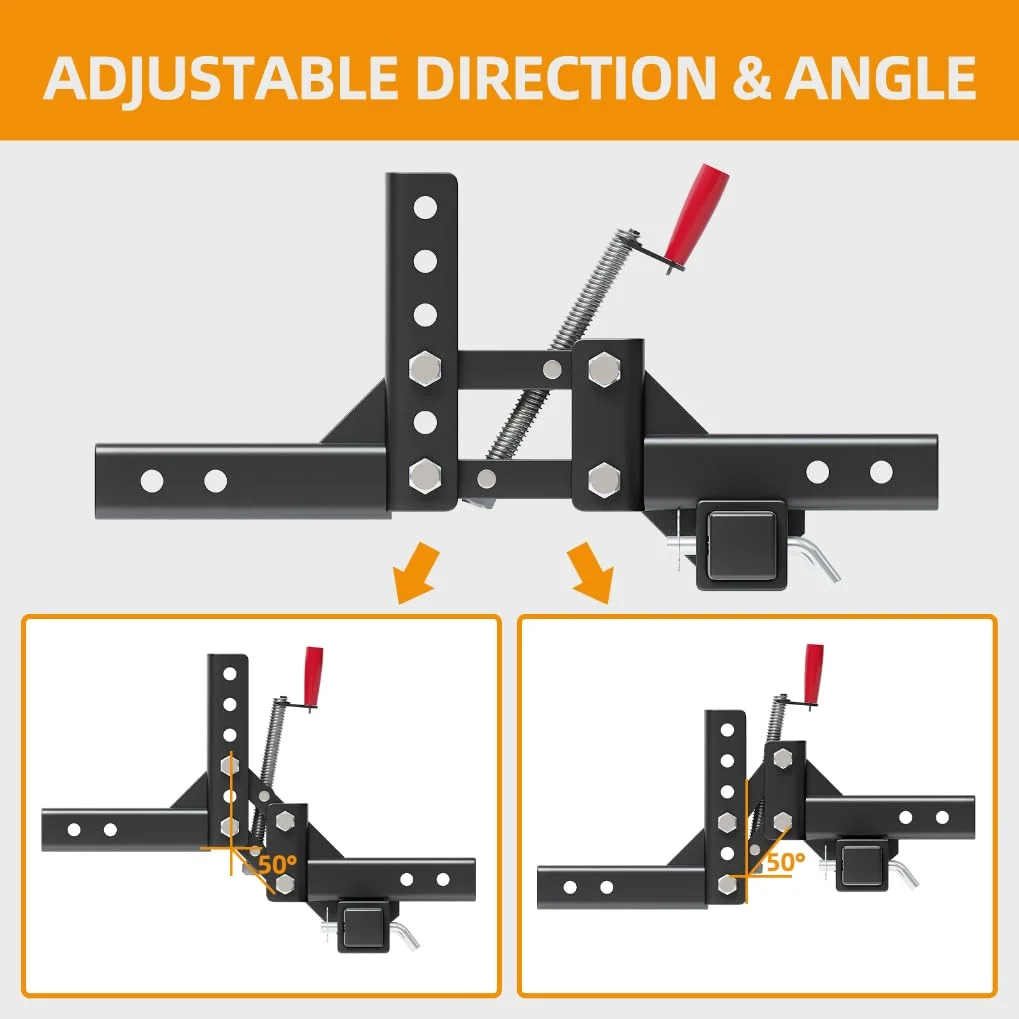 ADJUSTABLE DIRECTION & ANGLE

50°

50°