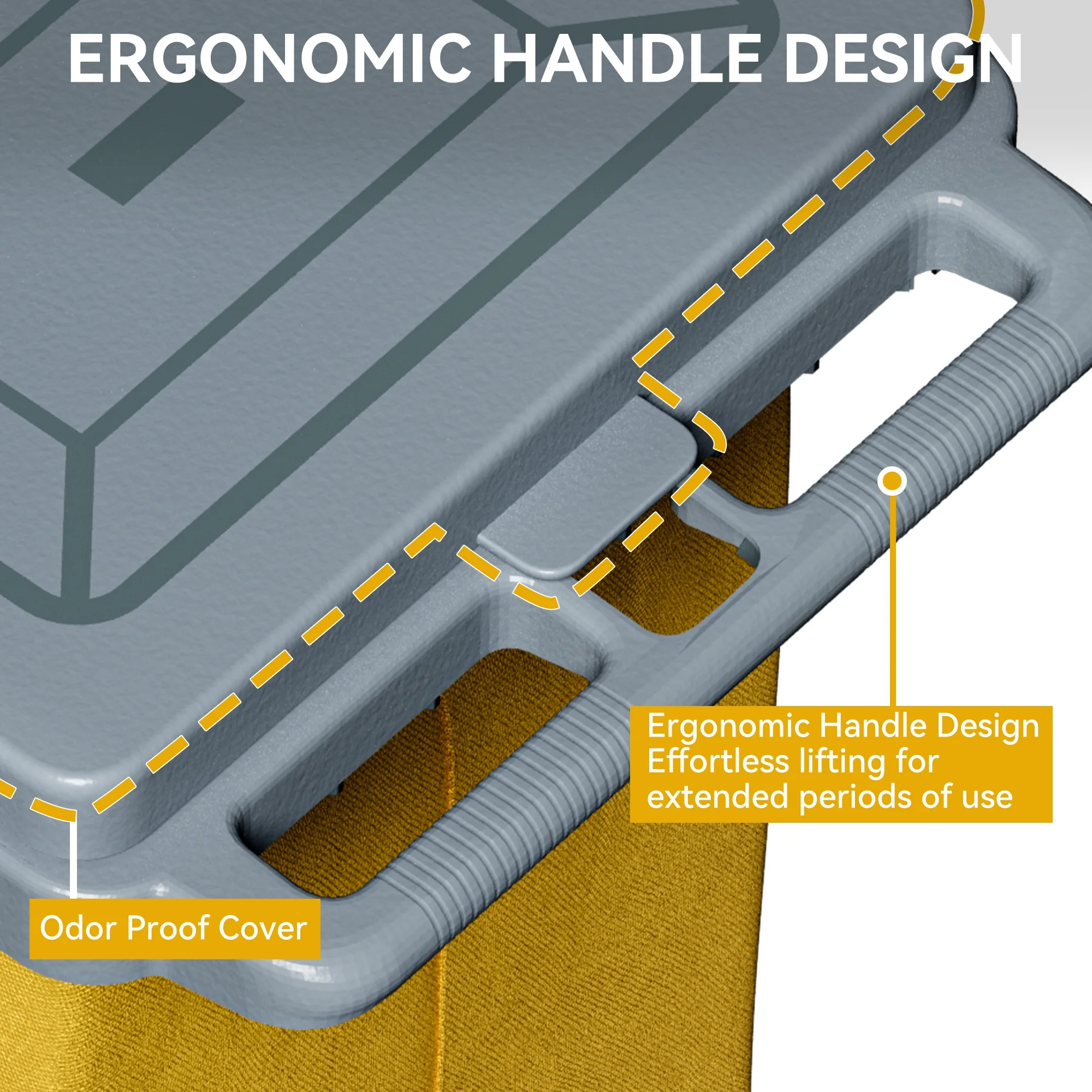 ERGONOMIC HANDLE DESIGN

Ergonomic Handle Design
Effortless lifting for extended periods of use

Odor Proof Cover