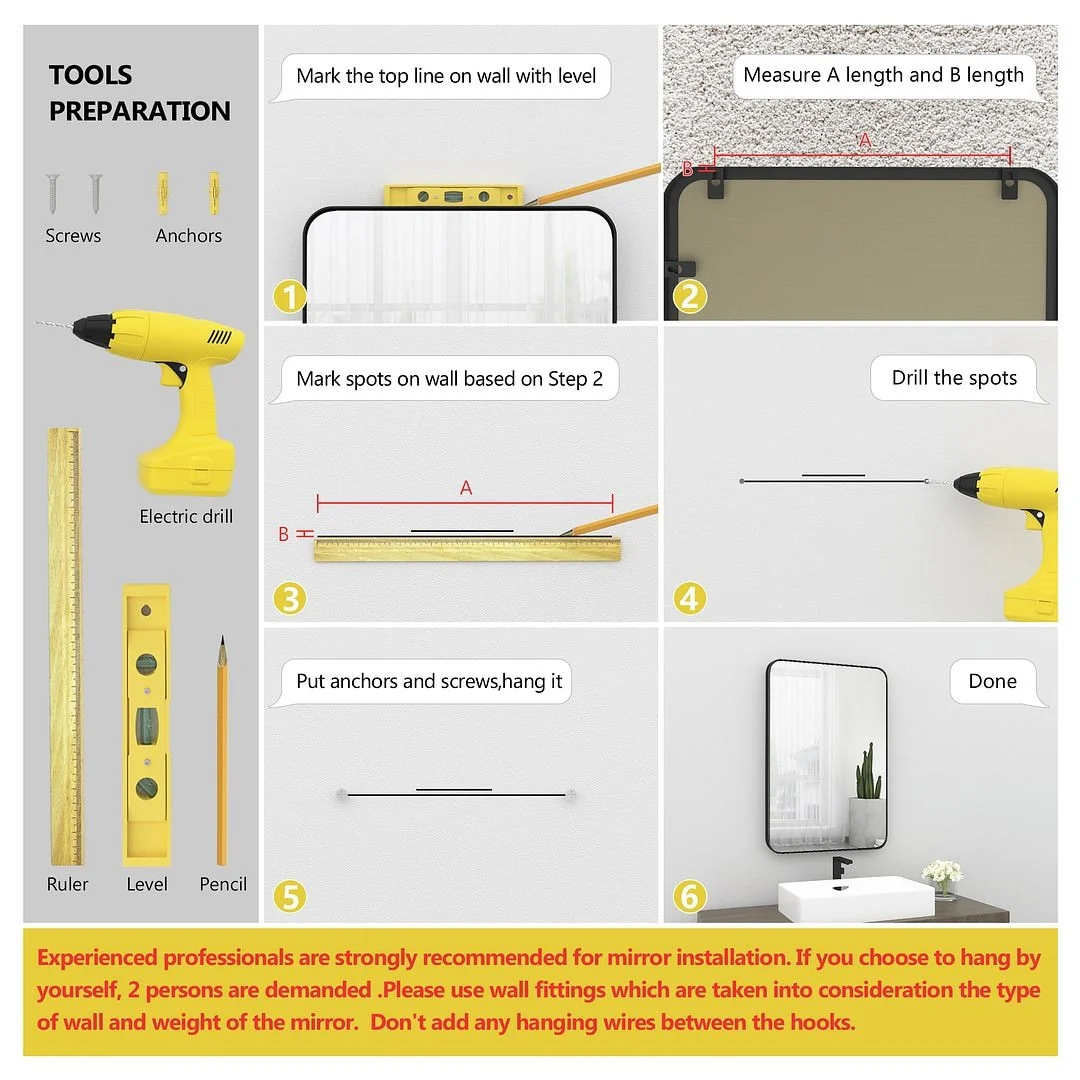 TOOLS PREPARATION

Screws

Anchors

Electric drill

Ruler

Level

Pencil

Mark the top line on wall with level

1

Measure A length and B length

A

B

2

Mark spots on wall based on Step 2

A

B

3

Drill the spots

4

Put anchors and screws,hang it

5

Done

6

Experienced professionals are strongly recommended for mirror installation. If you choose to hang by yourself, 2 persons are demanded .Please use wall fittings which are taken into consideration the type of wall and weight of the mirror. Don't add any hanging wires between the hooks.