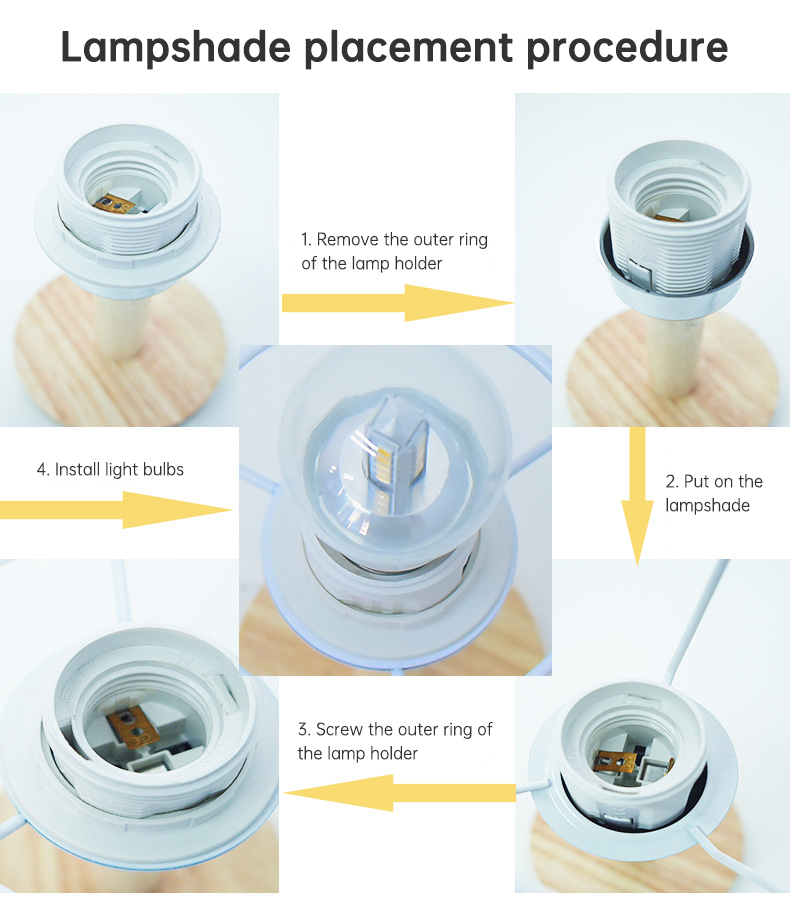 Lampshade placement procedure

1. Remove the outer ring of the lamp holder

2. Put on the lampshade

3. Screw the outer ring of the lamp holder

4. Install light bulbs