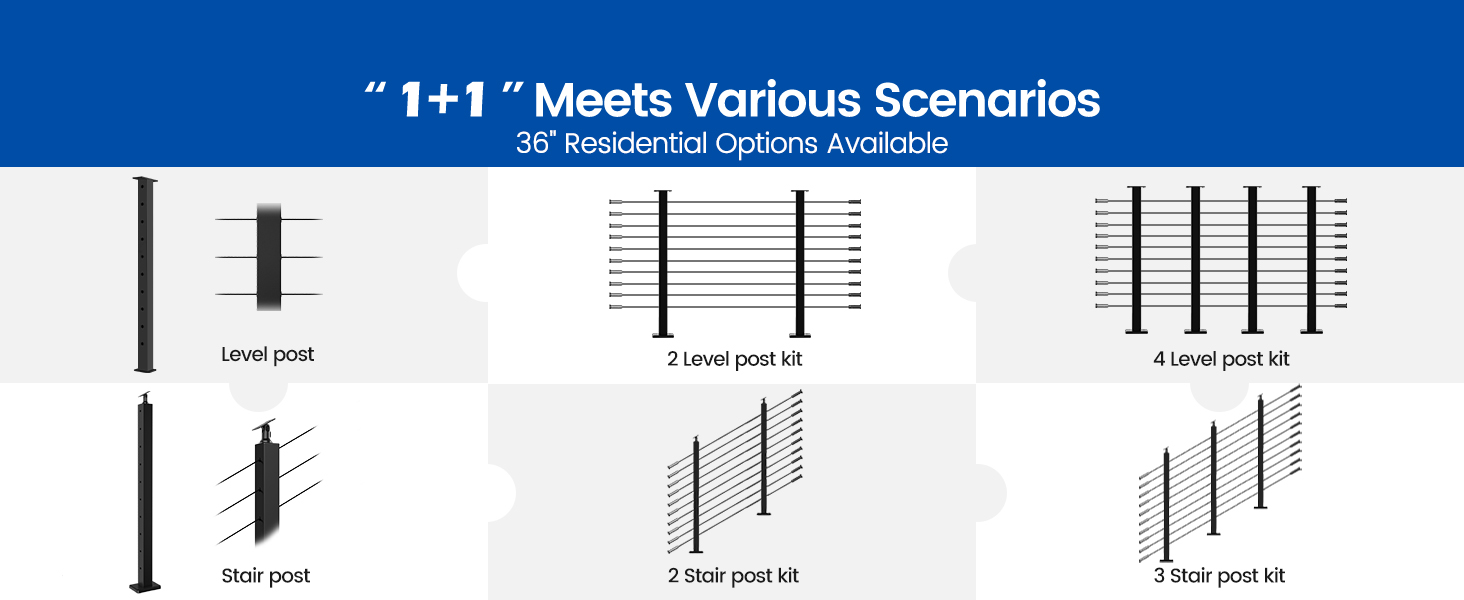 “ 1+1 ” Meets Various Scenarios
36" Residential Options Available

Level post

2 Level post kit

4 Level post kit

Stair post

2 Stair post kit

3 Stair post kit