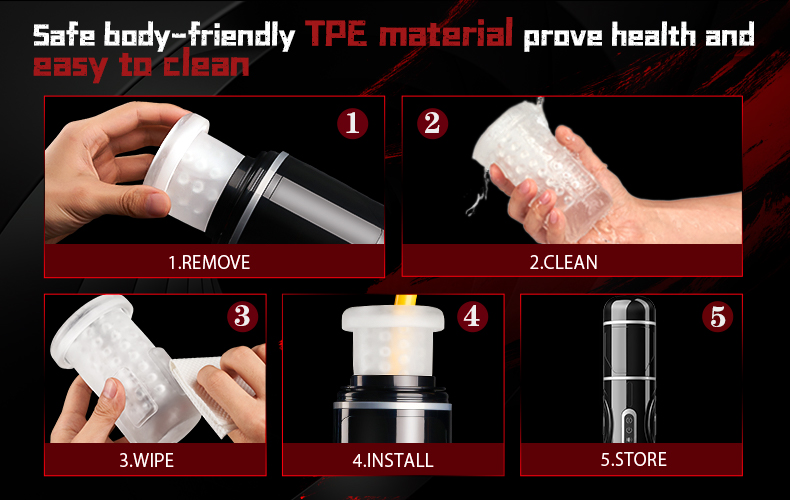 Safe body-friendly TPE material prove health and easy to clean

1

1.REMOVE

2

2.CLEAN

3

3.WIPE

4

4.INSTALL

5

5.STORE