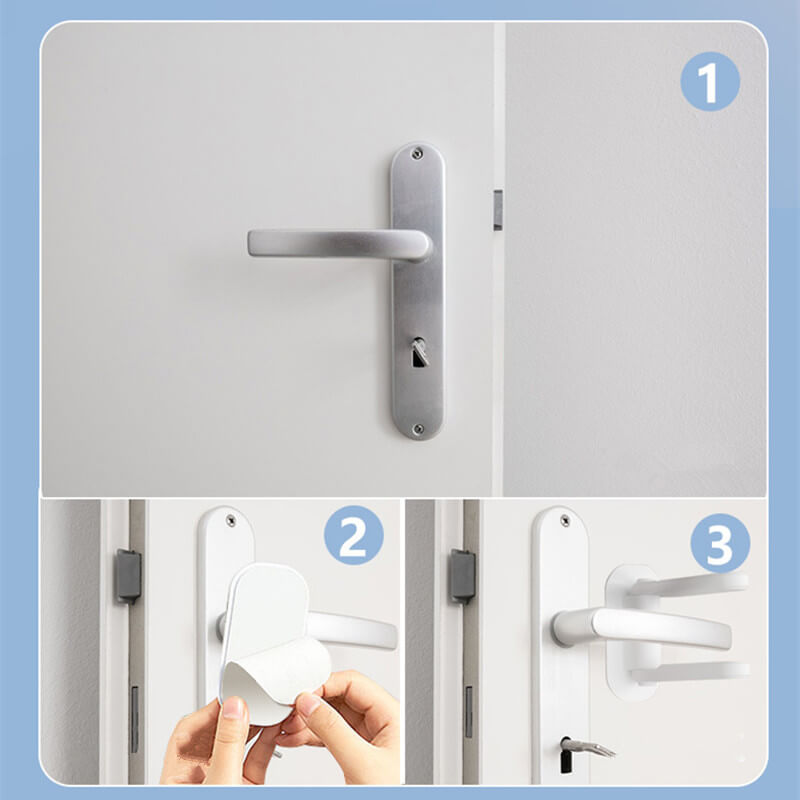 1

2

3