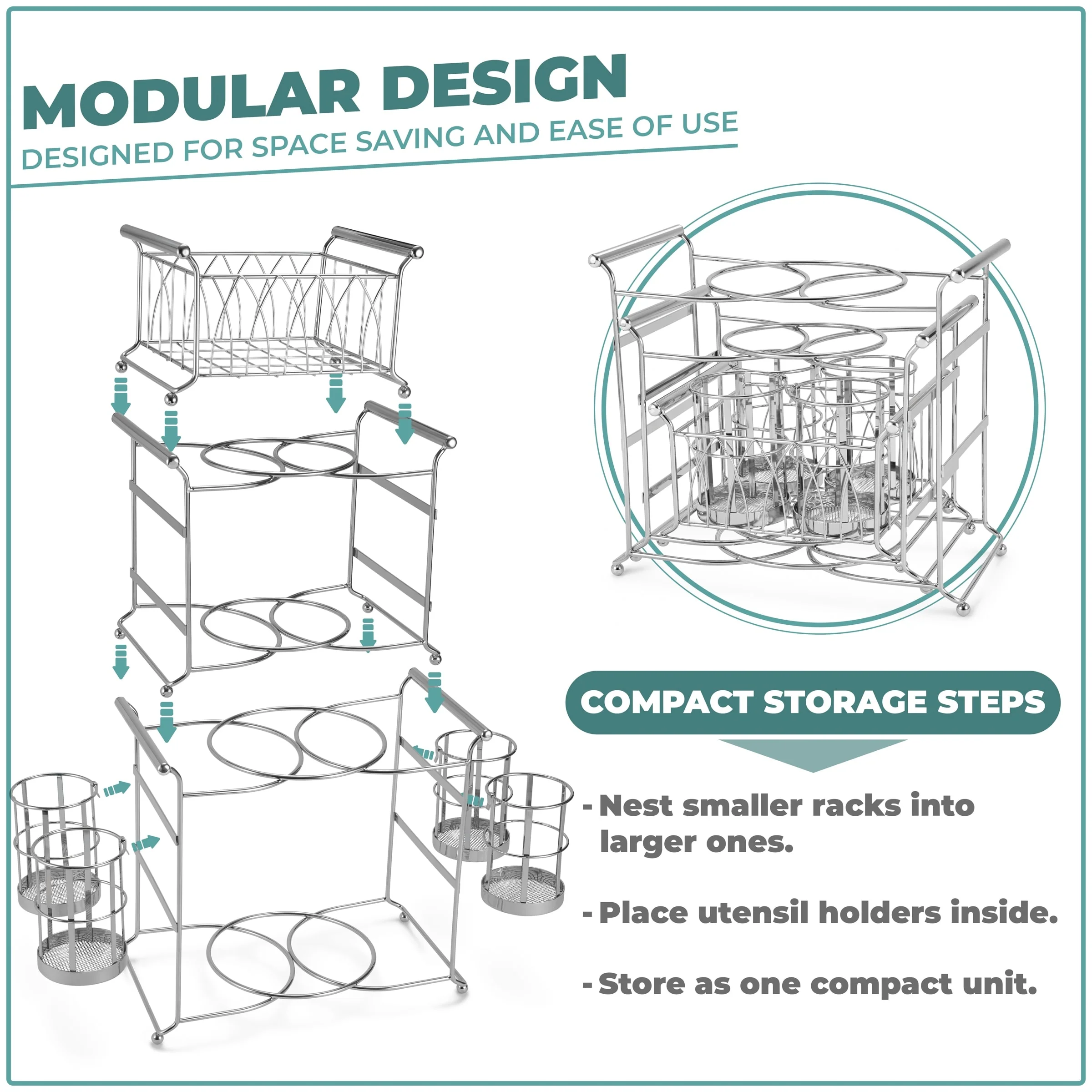 MODULAR DESIGN
DESIGNED FOR SPACE SAVING AND EASE OF USE

COMPACT STORAGE STEPS

- Nest smaller racks into larger ones.

- Place utensil holders inside.

- Store as one compact unit.