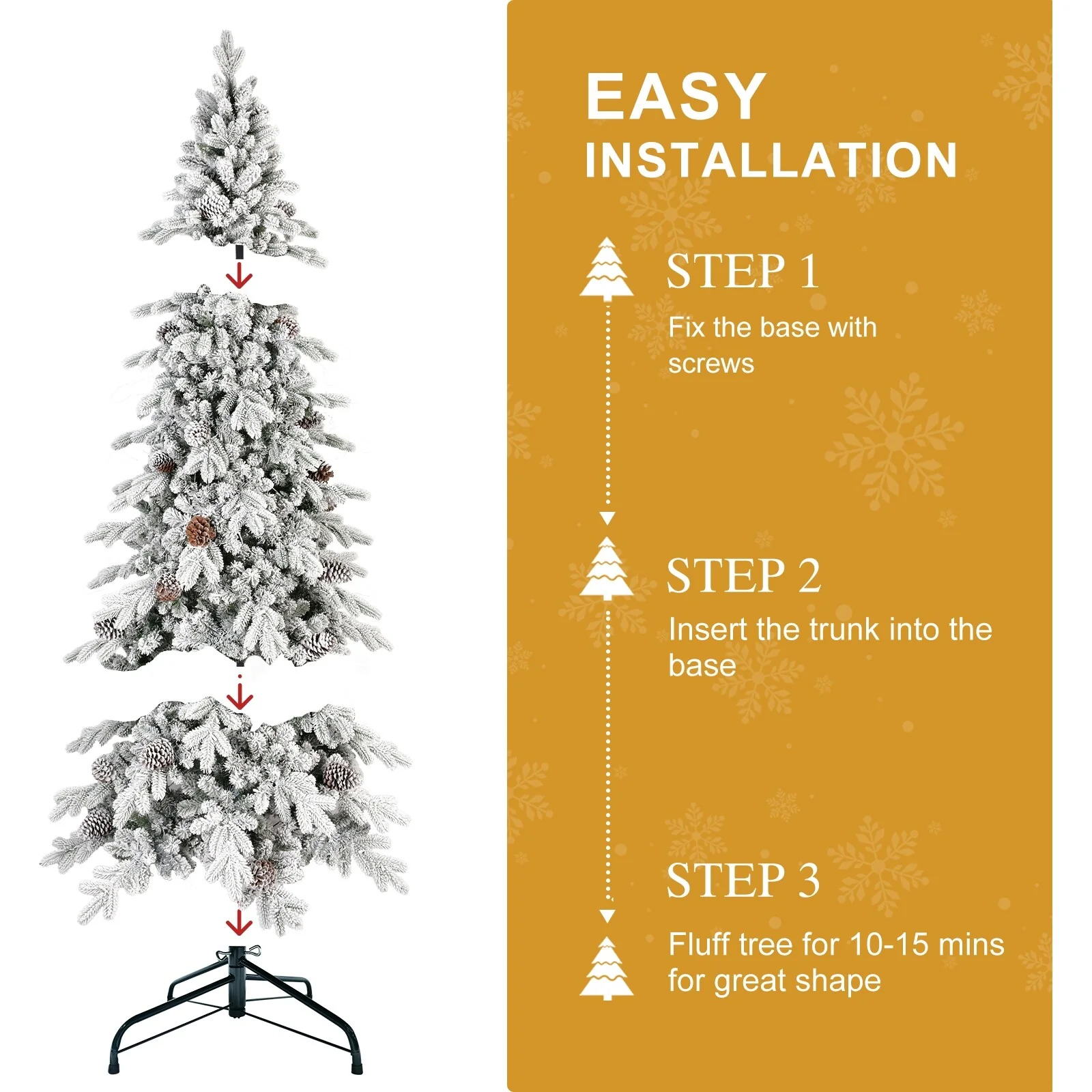 EASY
INSTALLATION

STEP 1

Fix the base with screws

STEP 2

Insert the trunk into the base

STEP 3

Fluff tree for 10-15 mins for great shape