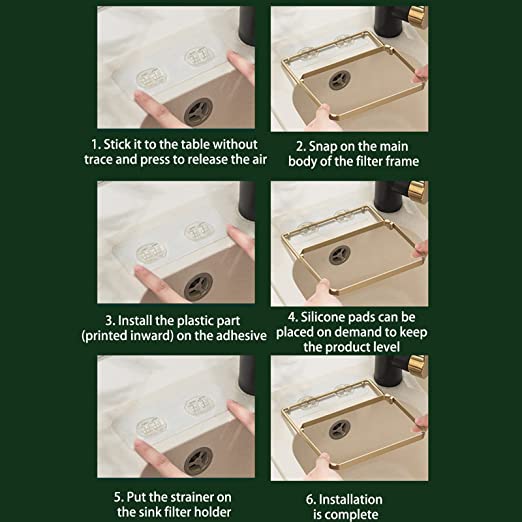 1. Stick it to the table without trace and press to release the air

2. Snap on the main body of the filter frame

3. Install the plastic part (printed inward) on the adhesive

4. Silicone pads can be placed on demand to keep the product level

5. Put the strainer on the sink filter holder

6. Installation is complete