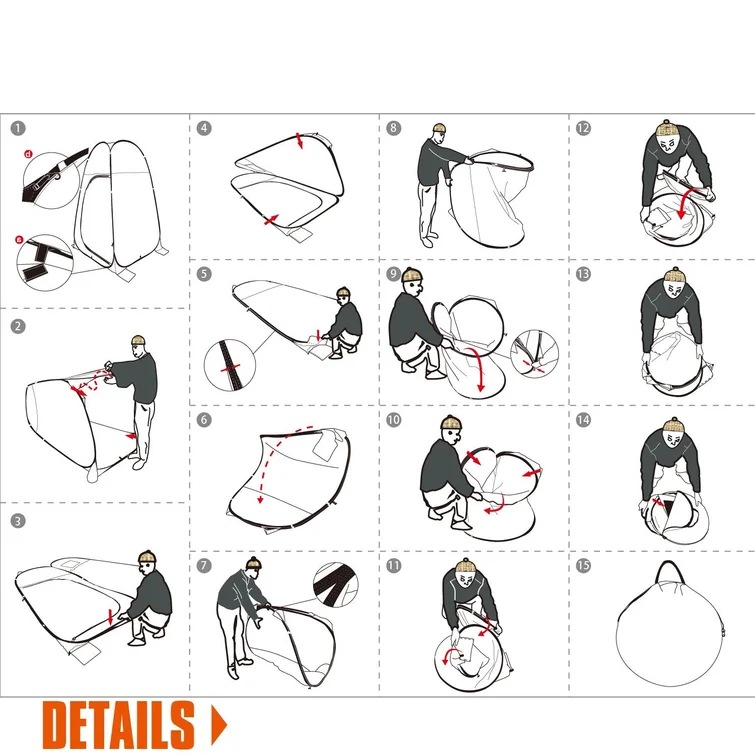 1
d
a
2
3
4
5
6
7
8
9
10
11
12
13
14
15

DETAILS