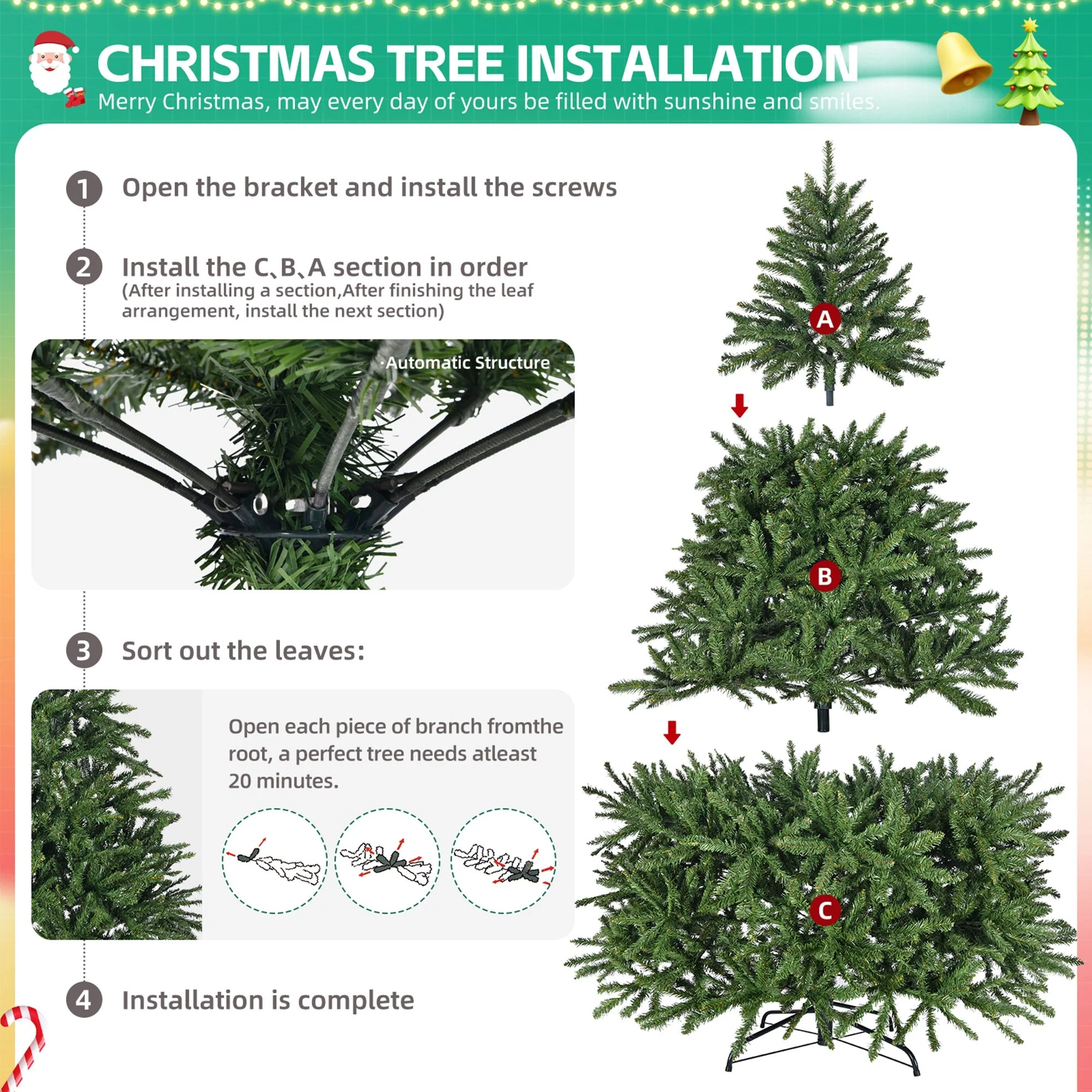 CHRISTMAS TREE INSTALLATION

Merry Christmas, may every day of yours be filled with sunshine and smiles.

1 Open the bracket and install the screws

2 Install the C、B、A section in order
(After installing a section,After finishing the leaf arrangement, install the next section)

Automatic Structure

3 Sort out the leaves:

Open each piece of branch fromthe root, a perfect tree needs atleast 20 minutes.

4 Installation is complete

A

B

C