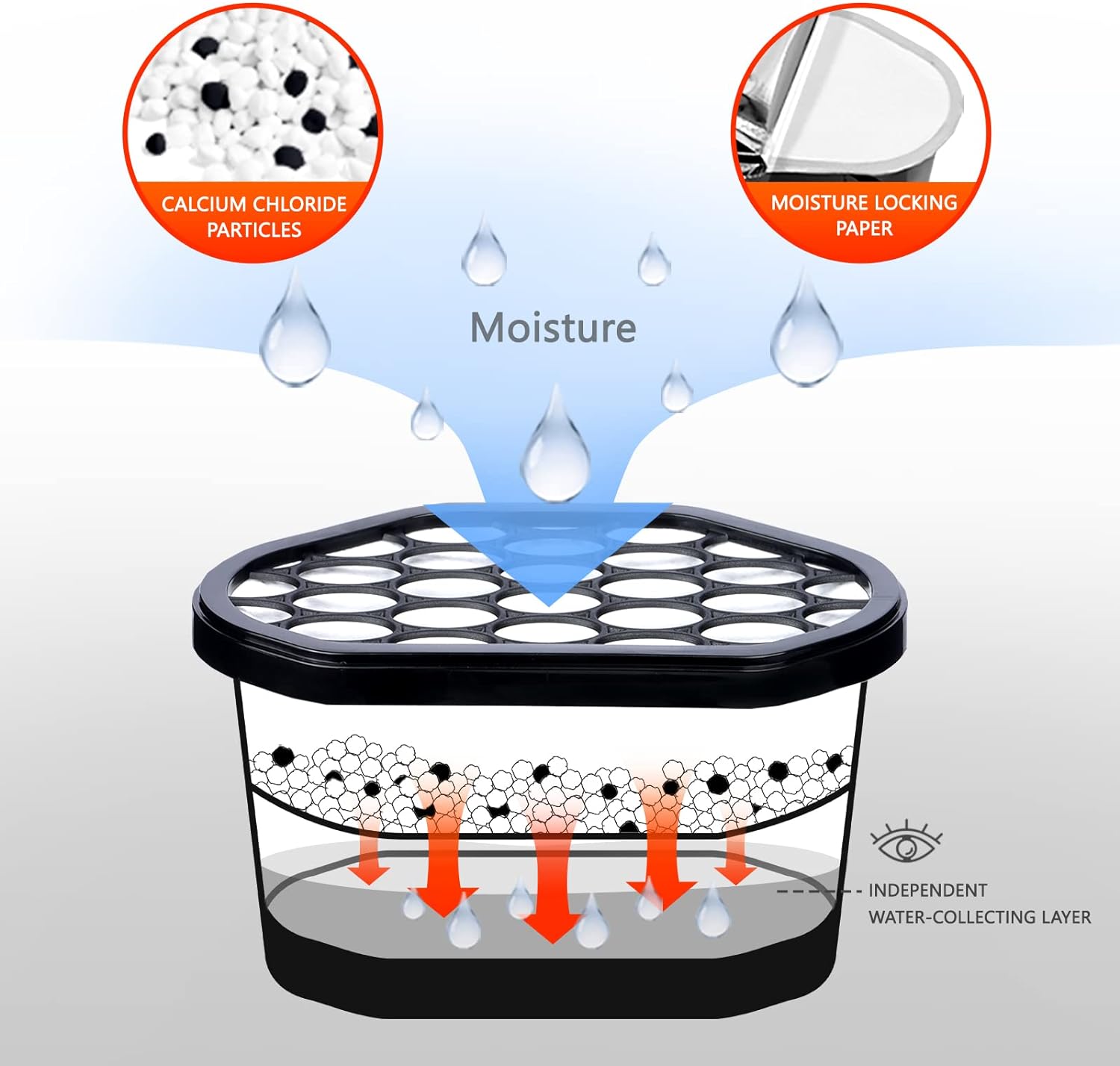 CALCIUM CHLORIDE PARTICLES

MOISTURE LOCKING PAPER

Moisture

INDEPENDENT WATER-COLLECTING LAYER