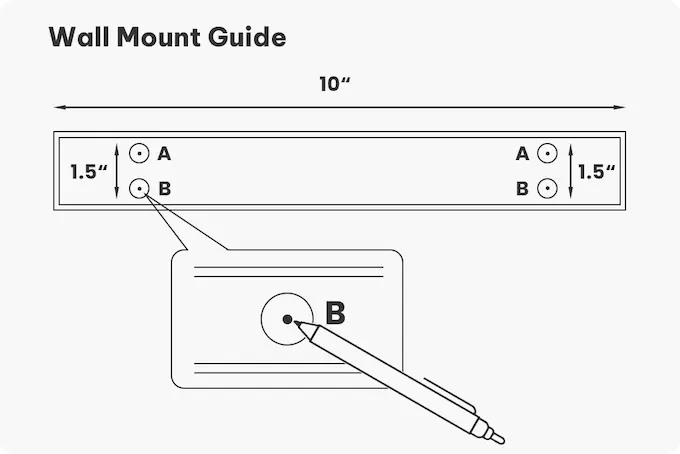 Wall Mount Guide

10“

1.5“ A B

A B 1.5“

B