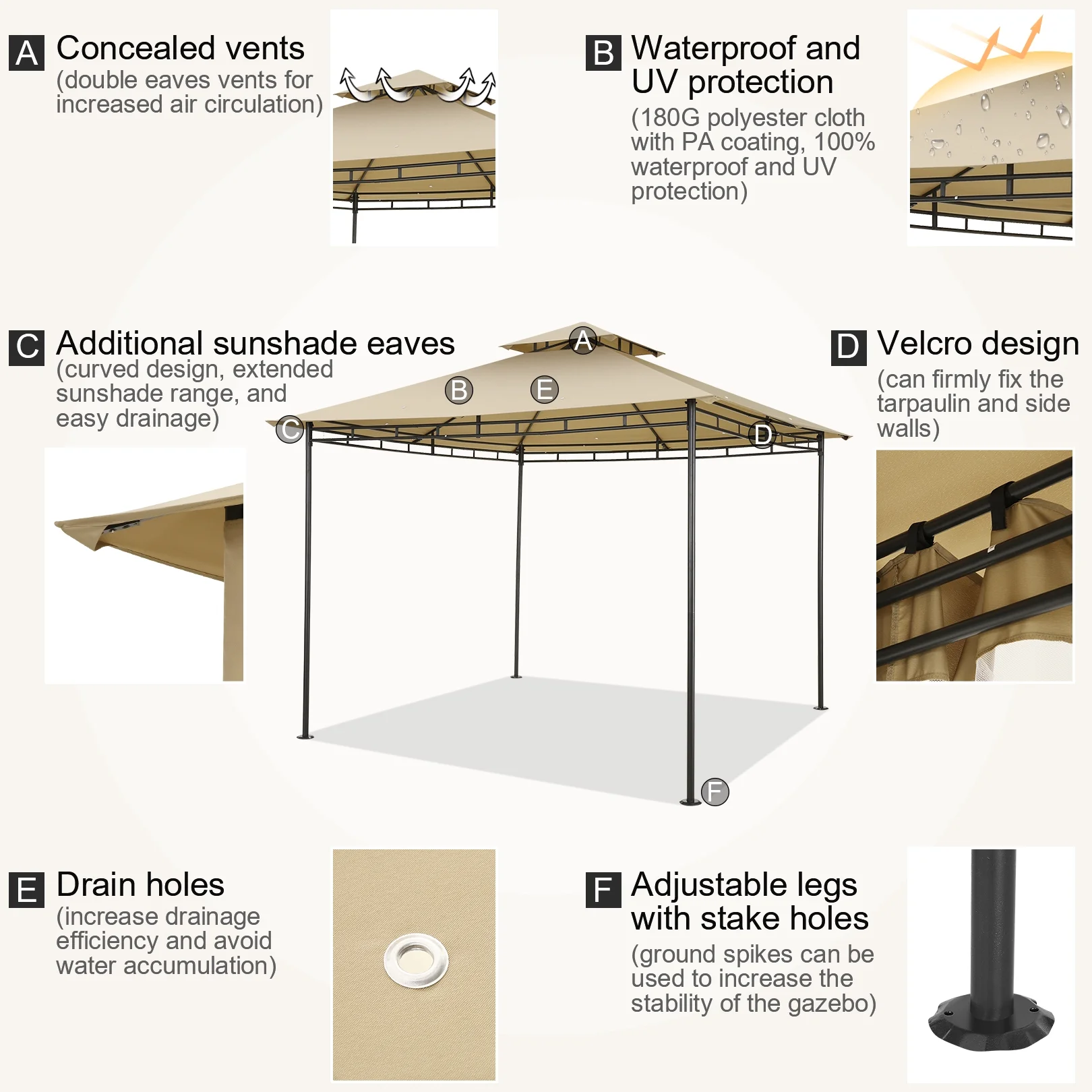 A Concealed vents
(double eaves vents for increased air circulation)

B Waterproof and UV protection
(180G polyester cloth with PA coating, 100% waterproof and UV protection)

C Additional sunshade eaves
(curved design, extended sunshade range, and easy drainage)

A

B E

C

D

D Velcro design
(can firmly fix the tarpaulin and side walls)

F

E Drain holes
(increase drainage efficiency and avoid water accumulation)

F Adjustable legs with stake holes
(ground spikes can be used to increase the stability of the gazebo)