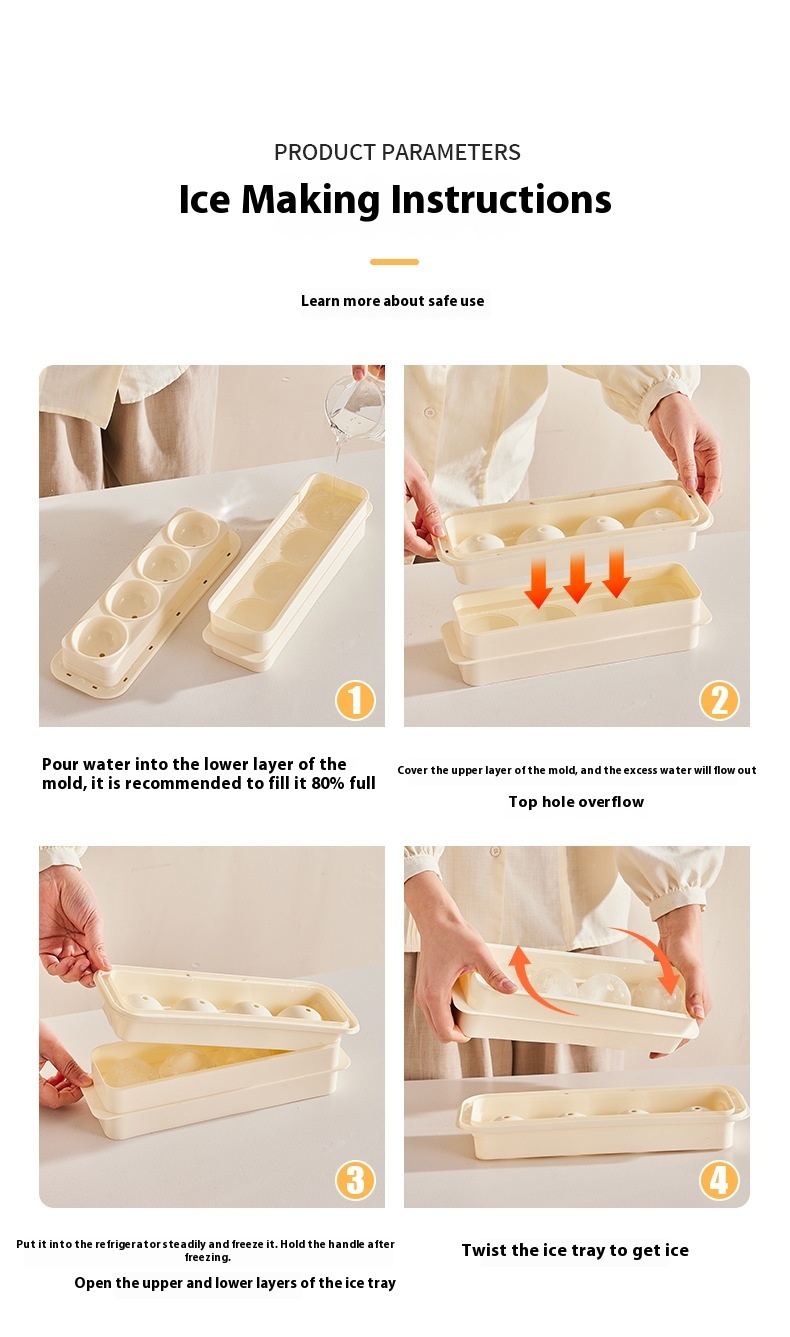 PRODUCT PARAMETERS

Ice Making Instructions

Learn more about safe use

1

Pour water into the lower layer of the mold, it is recommended to fill it 80% full

2

Cover the upper layer of the mold, and the excess water will flow out

Top hole overflow

3

Put it into the refrigerator steadily and freeze it. Hold the handle after freezing.

Open the upper and lower layers of the ice tray

4

Twist the ice tray to get ice