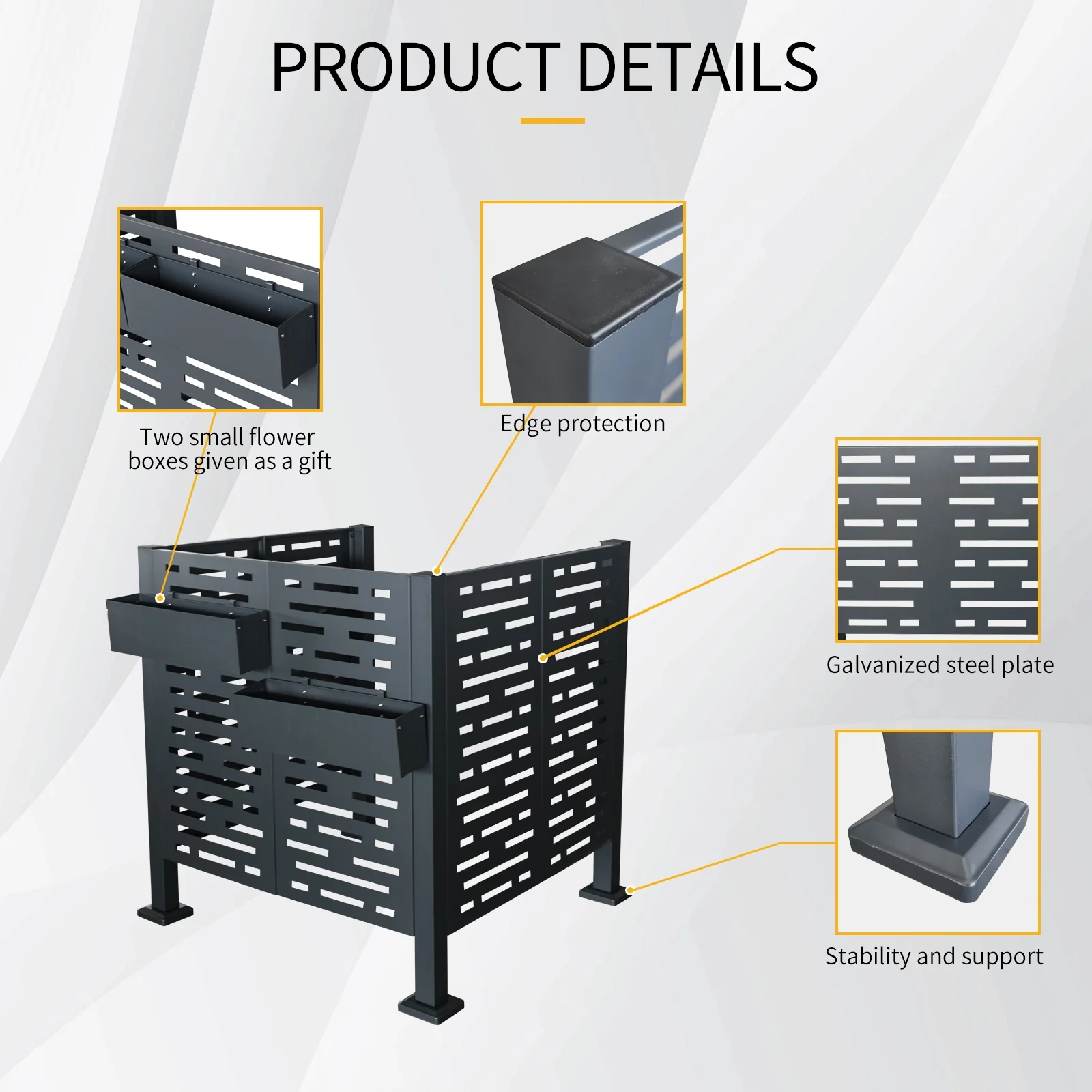 PRODUCT DETAILS

Two small flower boxes given as a gift

Edge protection

Galvanized steel plate

Stability and support