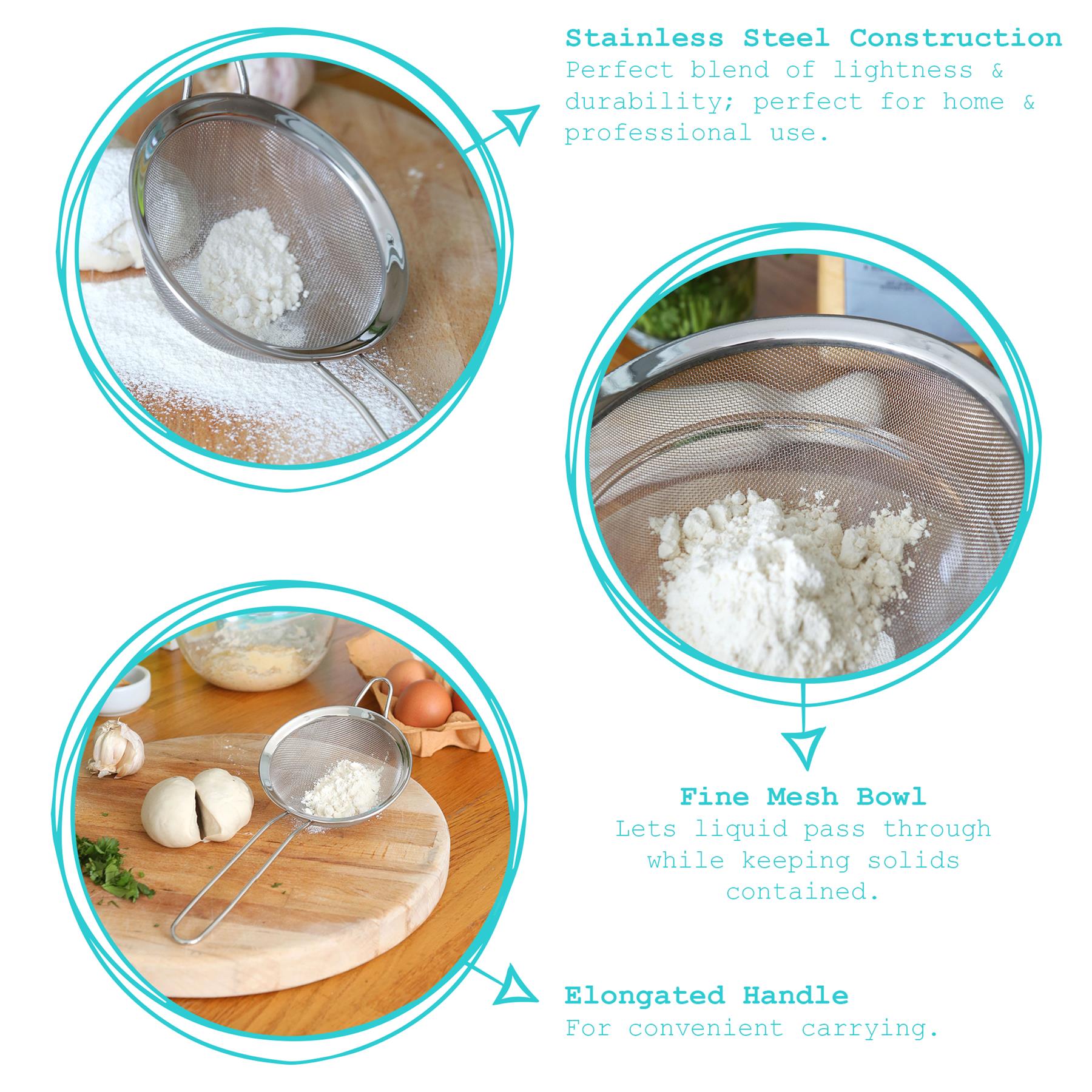 Stainless Steel Construction
Perfect blend of lightness & durability; perfect for home & professional use.

Fine Mesh Bowl
Lets liquid pass through while keeping solids contained.

Elongated Handle
For convenient carrying.