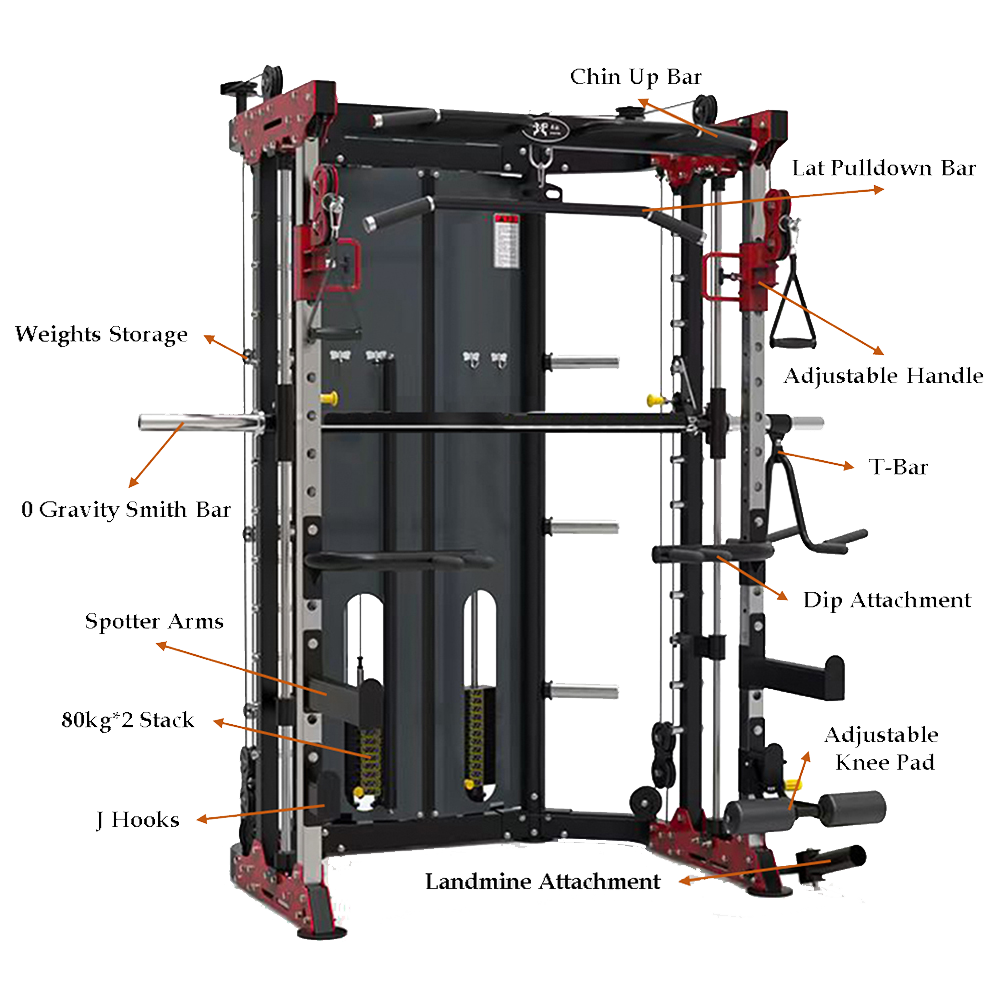 Chin Up Bar

Lat Pulldown Bar

Weights Storage

Adjustable Handle

T-Bar

0 Gravity Smith Bar

Dip Attachment

Spotter Arms

80kg*2 Stack

Adjustable Knee Pad

J Hooks

Landmine Attachment