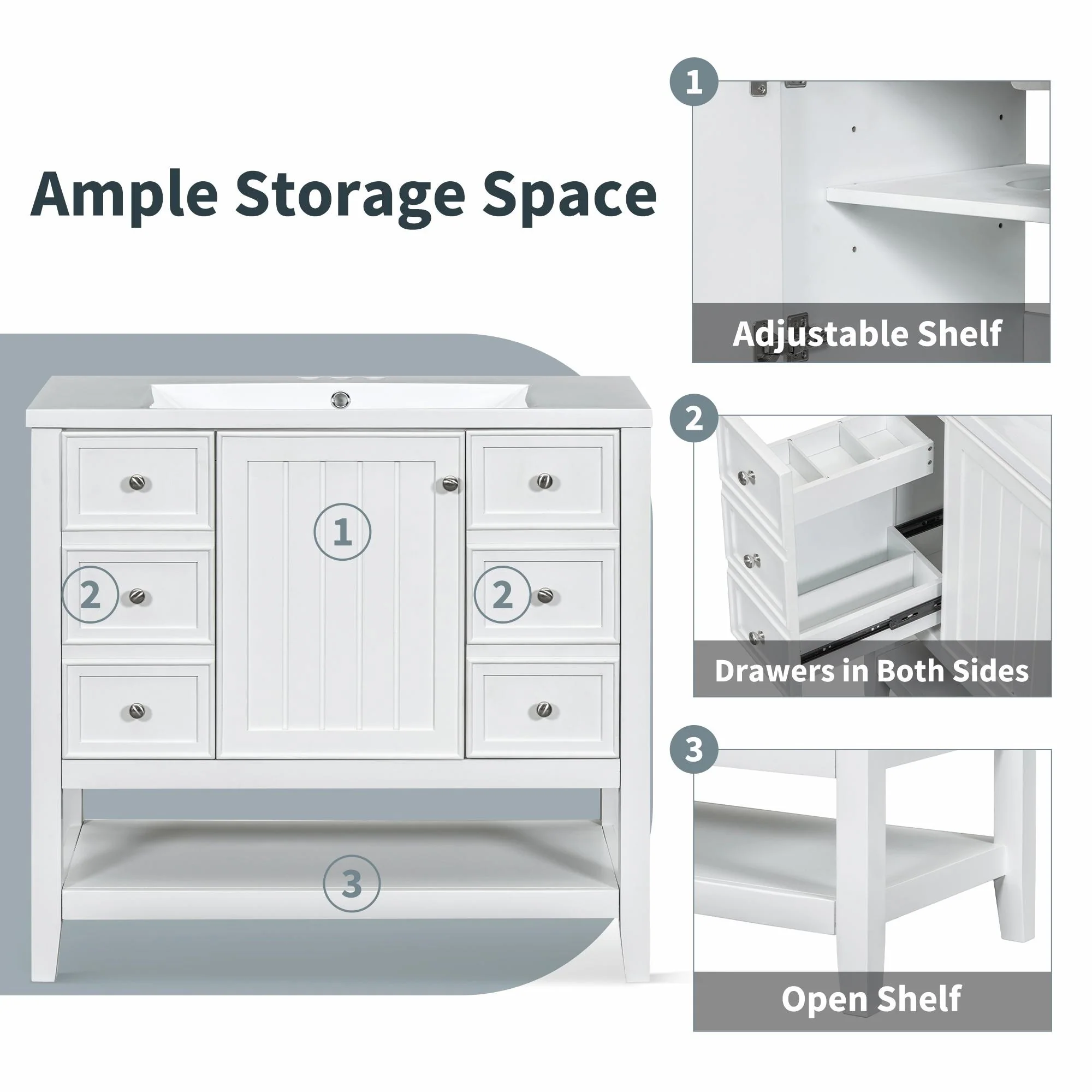 Ample Storage Space

1

2

2

3

1

Adjustable Shelf

2

Drawers in Both Sides

3

Open Shelf