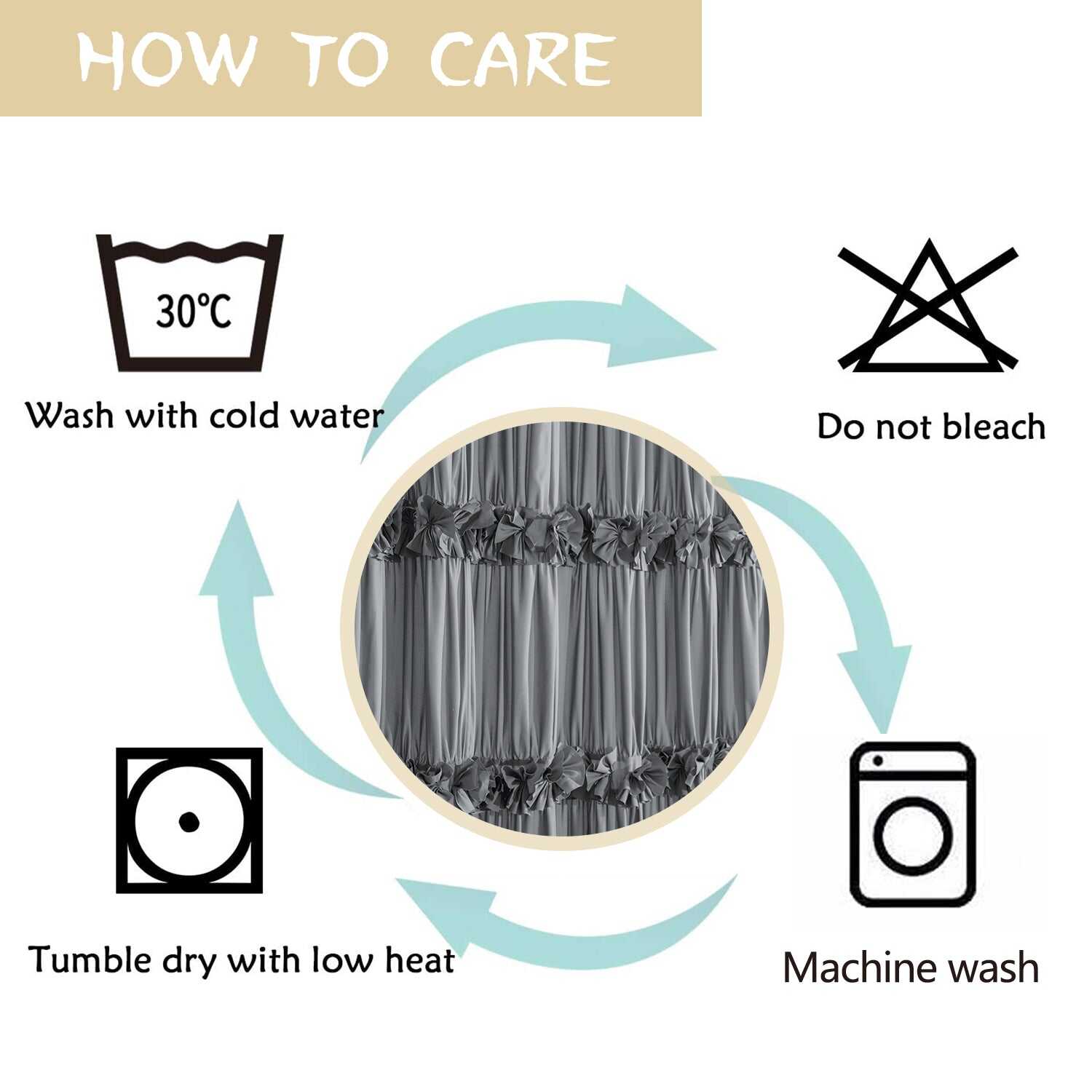 HOW TO CARE

30℃

Wash with cold water

Do not bleach

Tumble dry with low heat

Machine wash