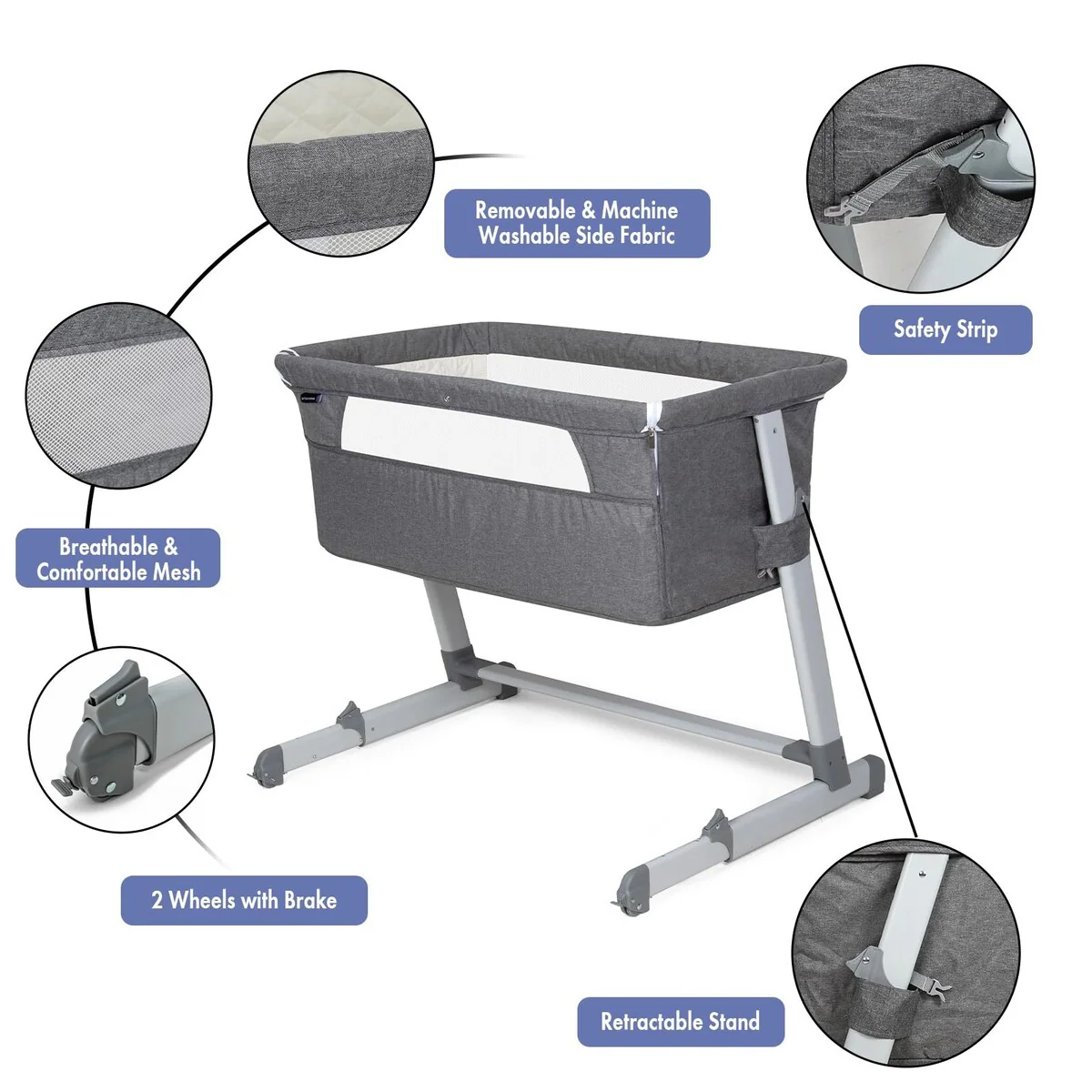 Removable & Machine Washable Side Fabric

Safety Strip

Breathable & Comfortable Mesh

2 Wheels with Brake

Retractable Stand