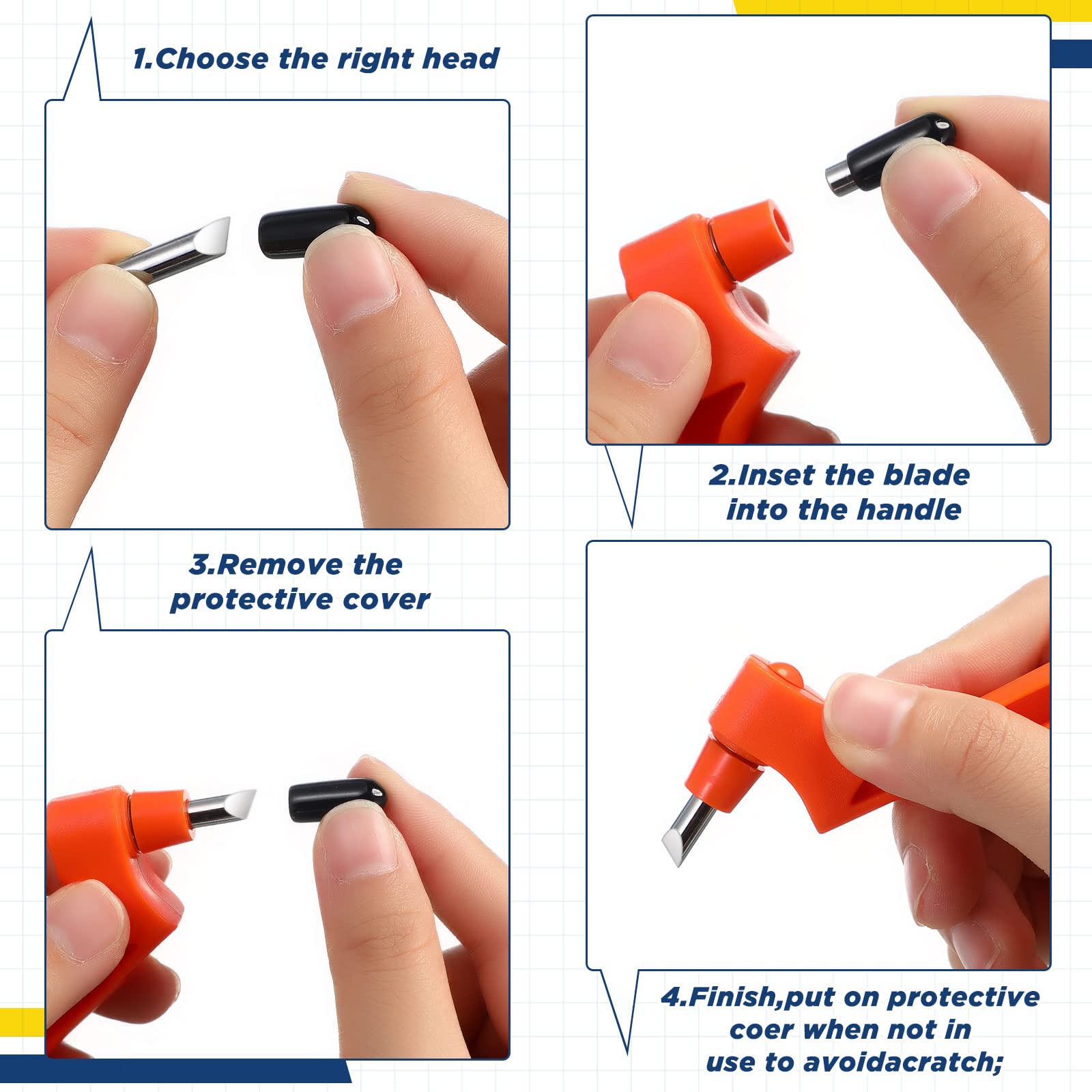 1.Choose the right head

2.Inset the blade into the handle

3.Remove the protective cover

4.Finish,put on protective coer when not in use to avoidacratch;