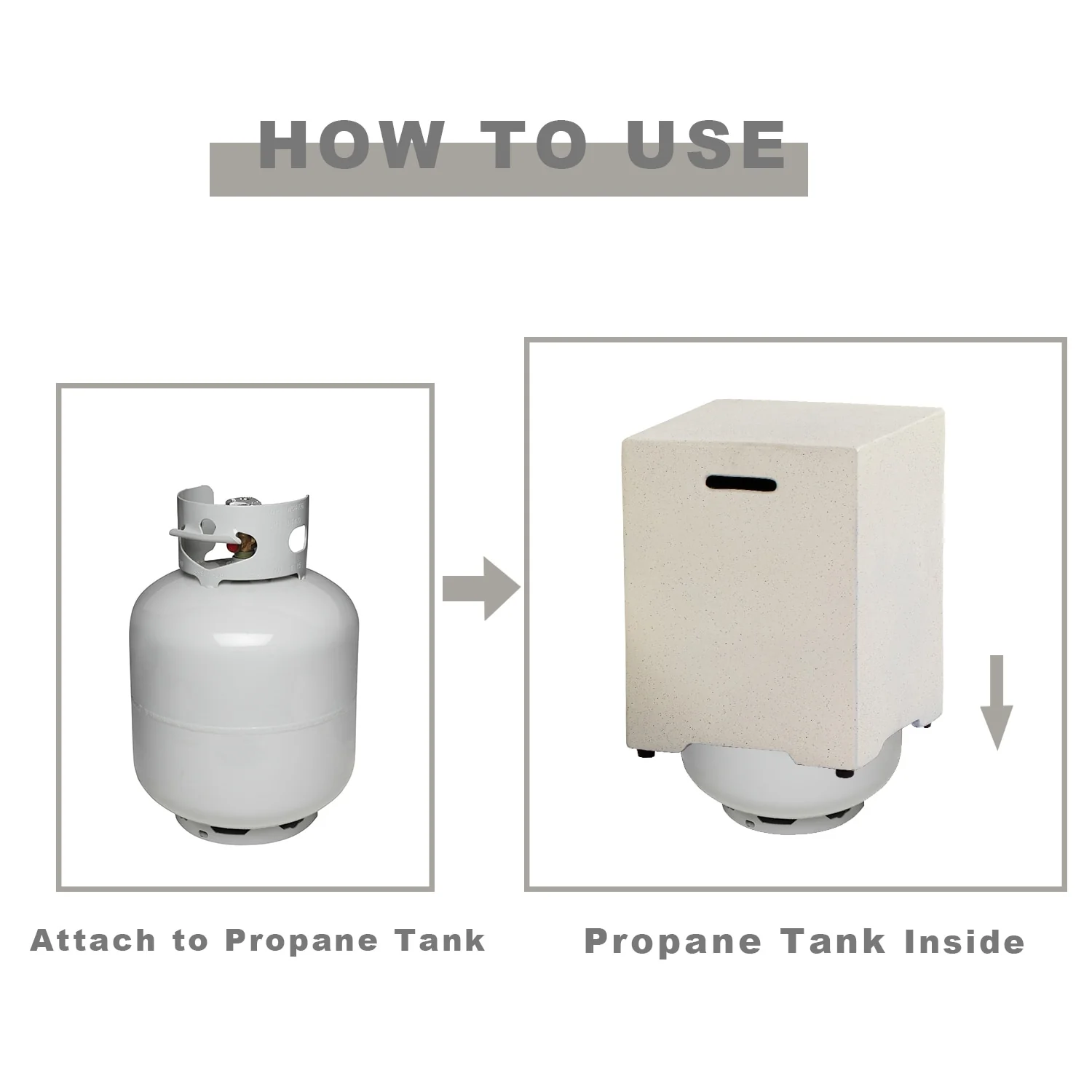 HOW TO USE

Attach to Propane Tank

Propane Tank Inside