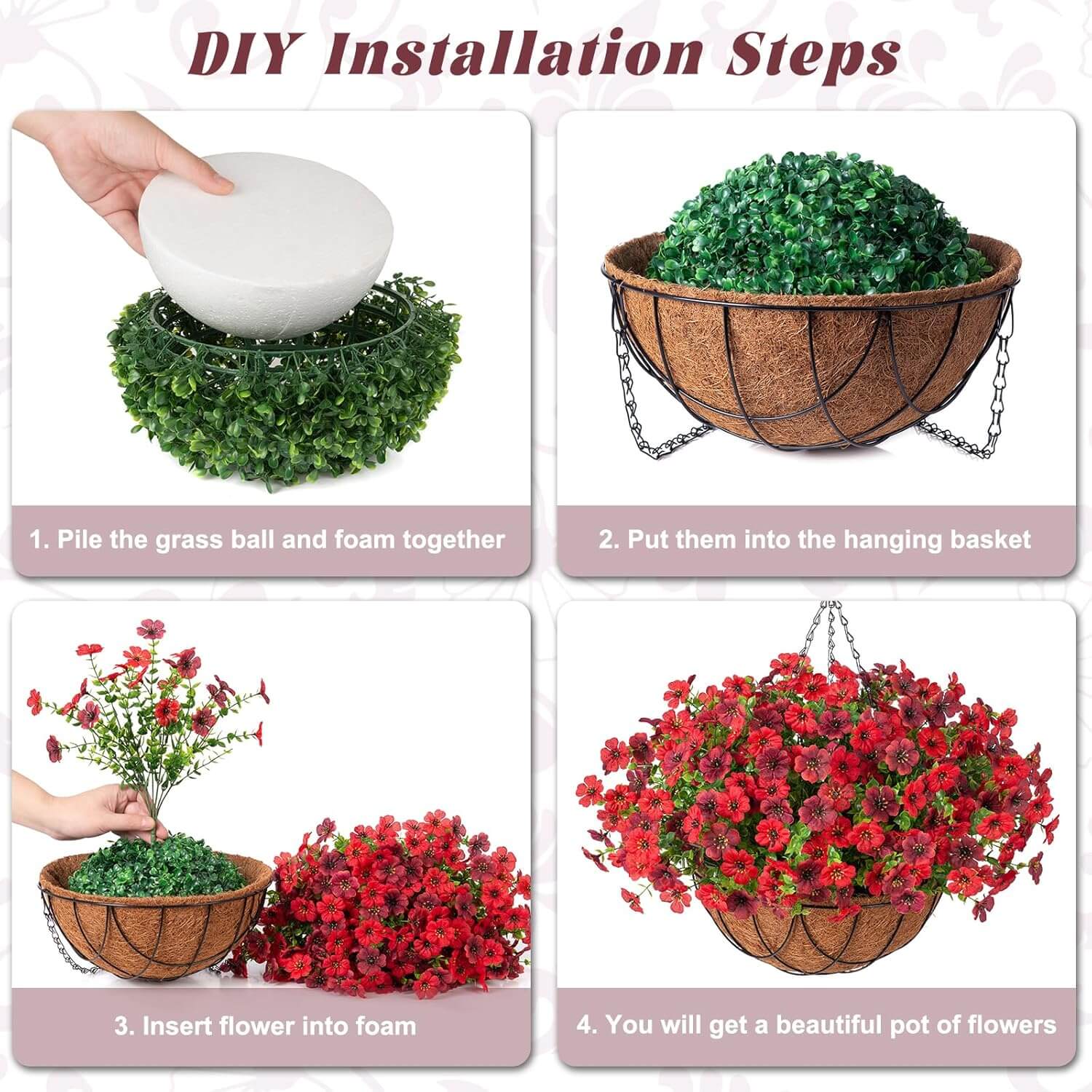 DIY Installation Steps

1. Pile the grass ball and foam together

2. Put them into the hanging basket

3. Insert flower into foam

4. You will get a beautiful pot of flowers