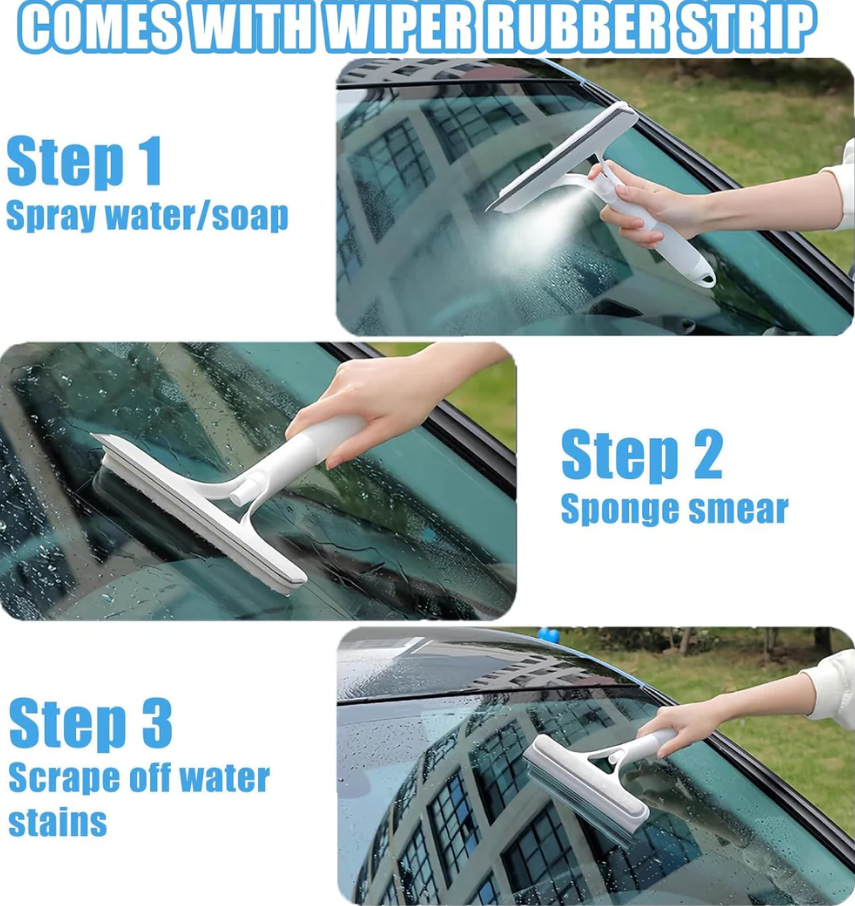 COMES WITH WIPER RUBBER STRIP

Step 1
Spray water/soap

Step 2
Sponge smear

Step 3
Scrape off water stains