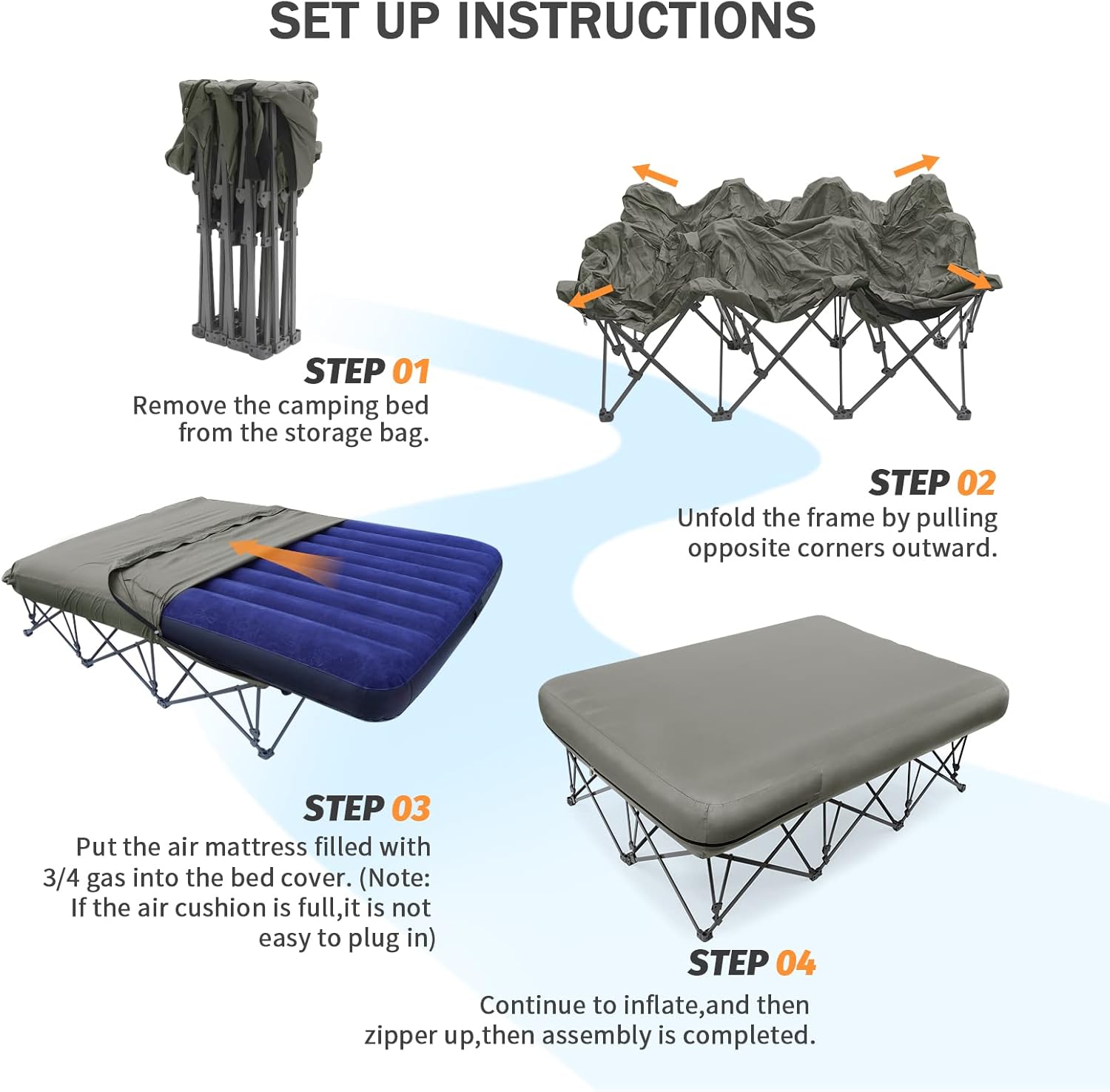 SET UP INSTRUCTIONS

STEP 01
Remove the camping bed from the storage bag.

STEP 02
Unfold the frame by pulling opposite corners outward.

STEP 03
Put the air mattress filled with 3/4 gas into the bed cover. (Note: If the air cushion is full,it is not easy to plug in)

STEP 04
Continue to inflate,and then zipper up,then assembly is completed.