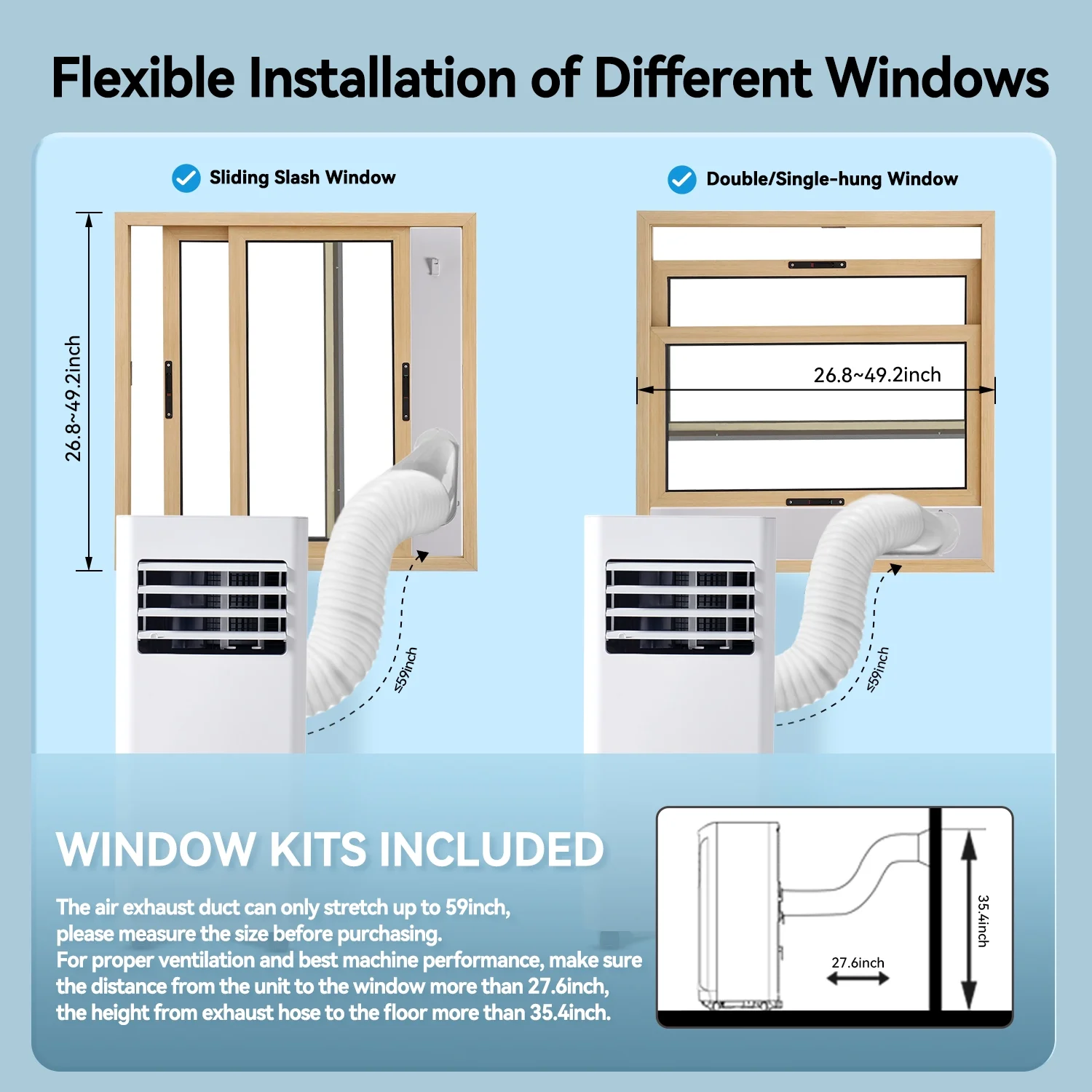 Flexible Installation of Different Windows

Sliding Slash Window

26.8~49.2inch

≤59inch

Double/Single-hung Window

26.8~49.2inch

≤59inch

WINDOW KITS INCLUDED

The air exhaust duct can only stretch up to 59inch, please measure the size before purchasing.
For proper ventilation and best machine performance, make sure the distance from the unit to the window more than 27.6inch, the height from exhaust hose to the floor more than 35.4inch.

27.6inch

35.4inch