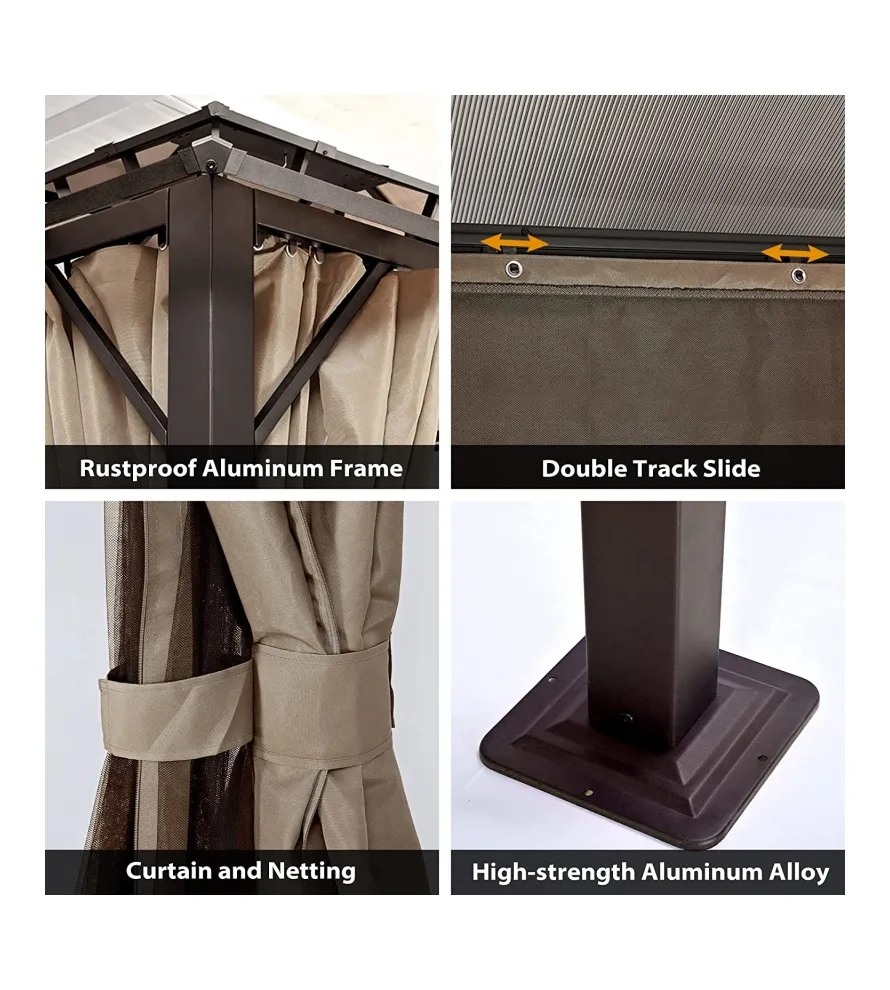 Rustproof Aluminum Frame

Double Track Slide

Curtain and Netting

High-strength Aluminum Alloy