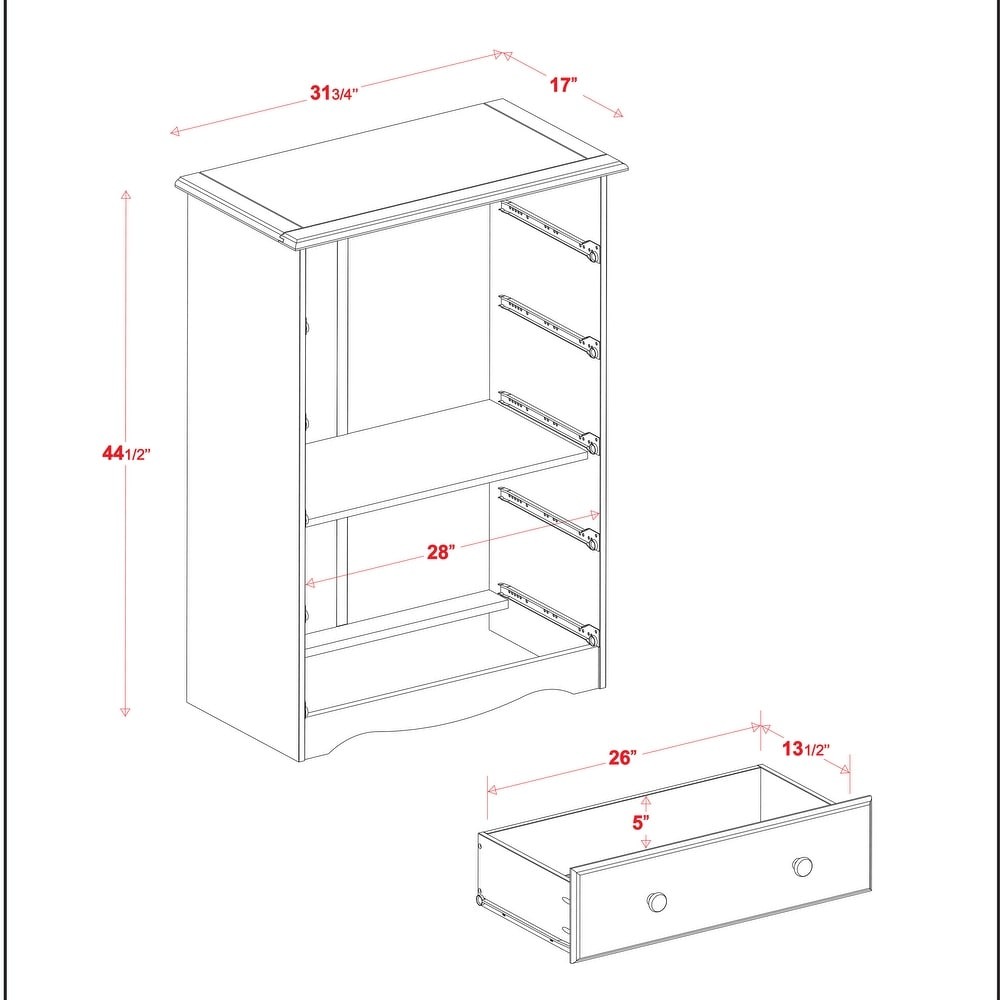 31 3/4"

17"

44 1/2"

28"

26"

13 1/2"

5"