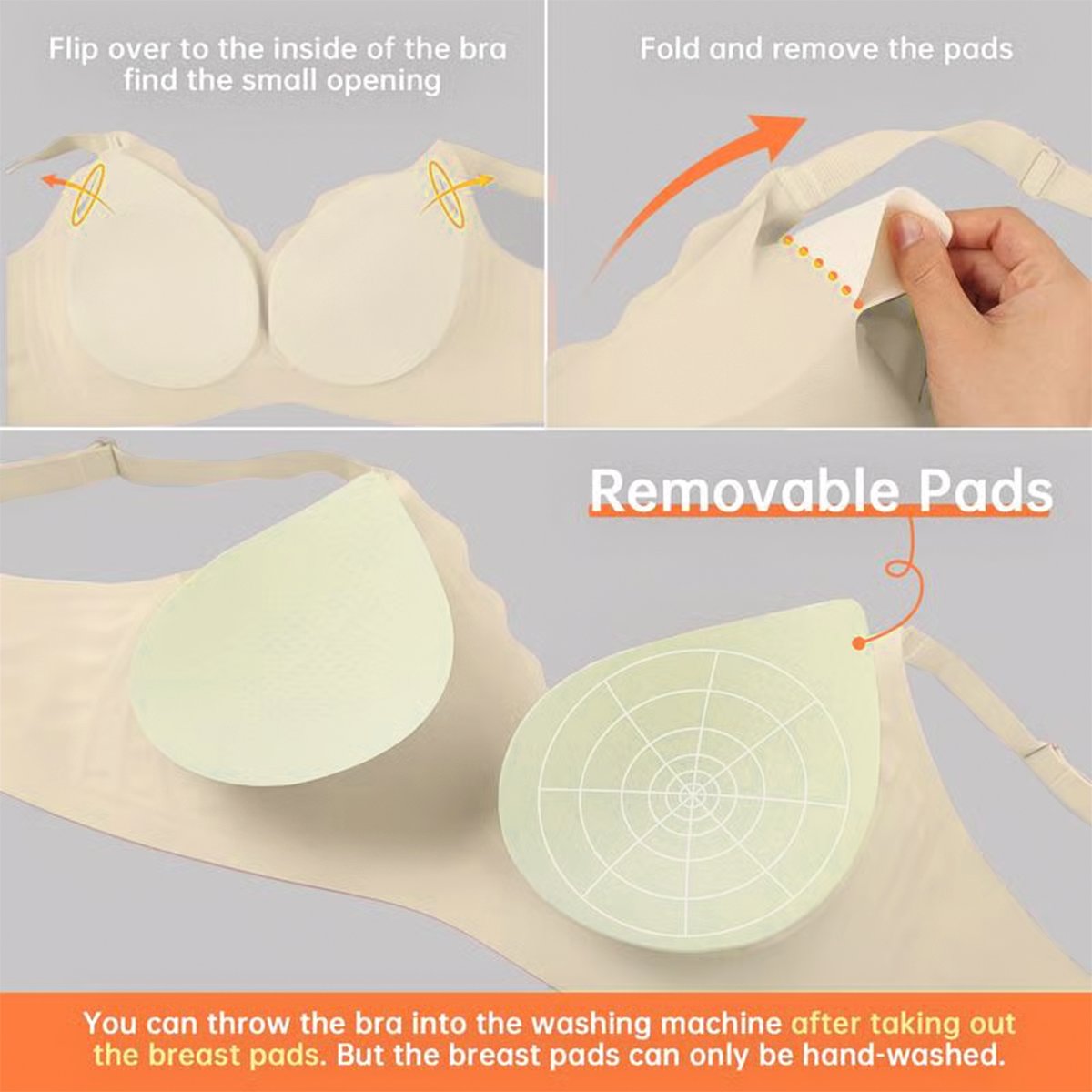 Flip over to the inside of the bra find the small opening

Fold and remove the pads

Removable Pads

You can throw the bra into the washing machine after taking out the breast pads. But the breast pads can only be hand-washed.