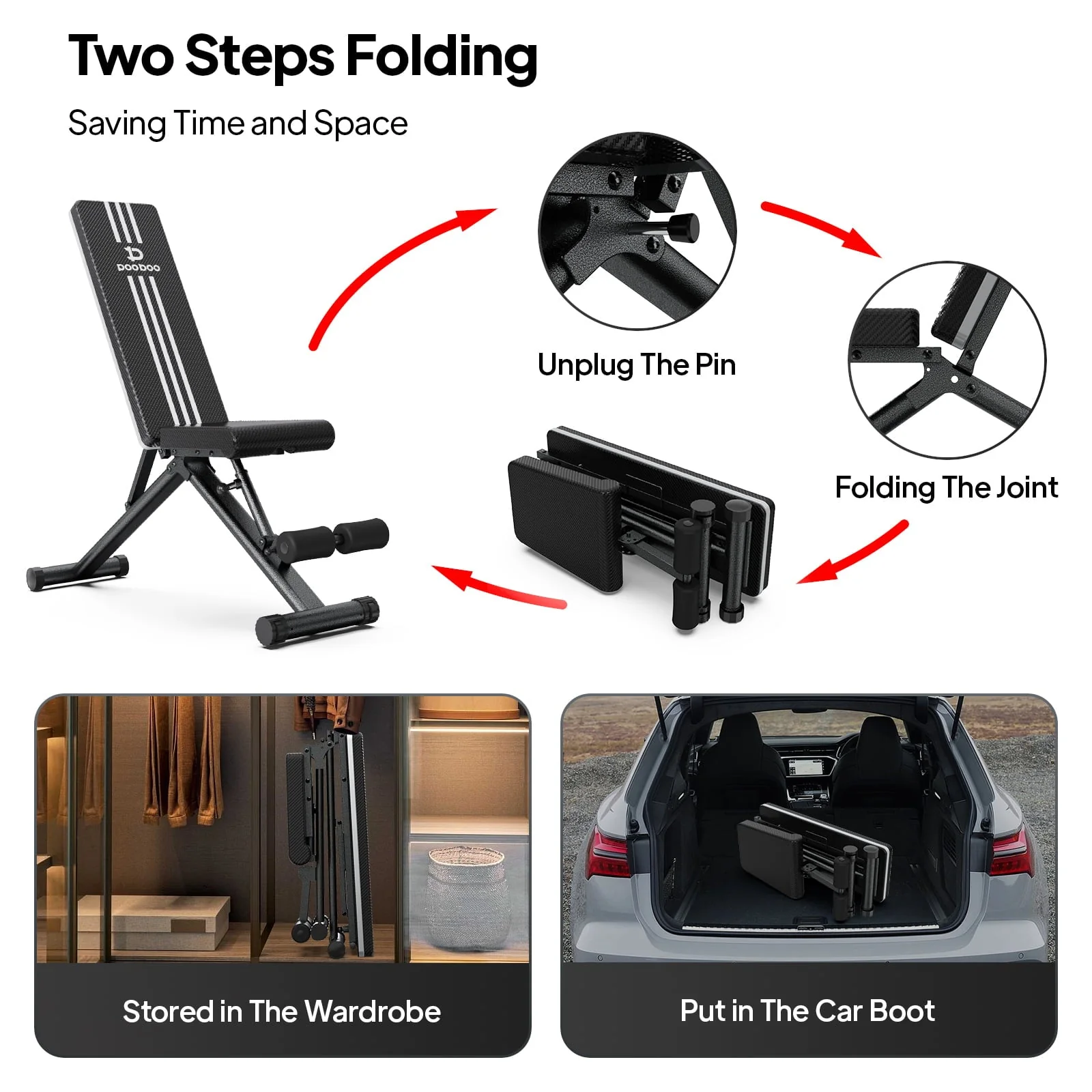 Two Steps Folding

Saving Time and Space

pooboo

Unplug The Pin

Folding The Joint

Stored in The Wardrobe

Put in The Car Boot