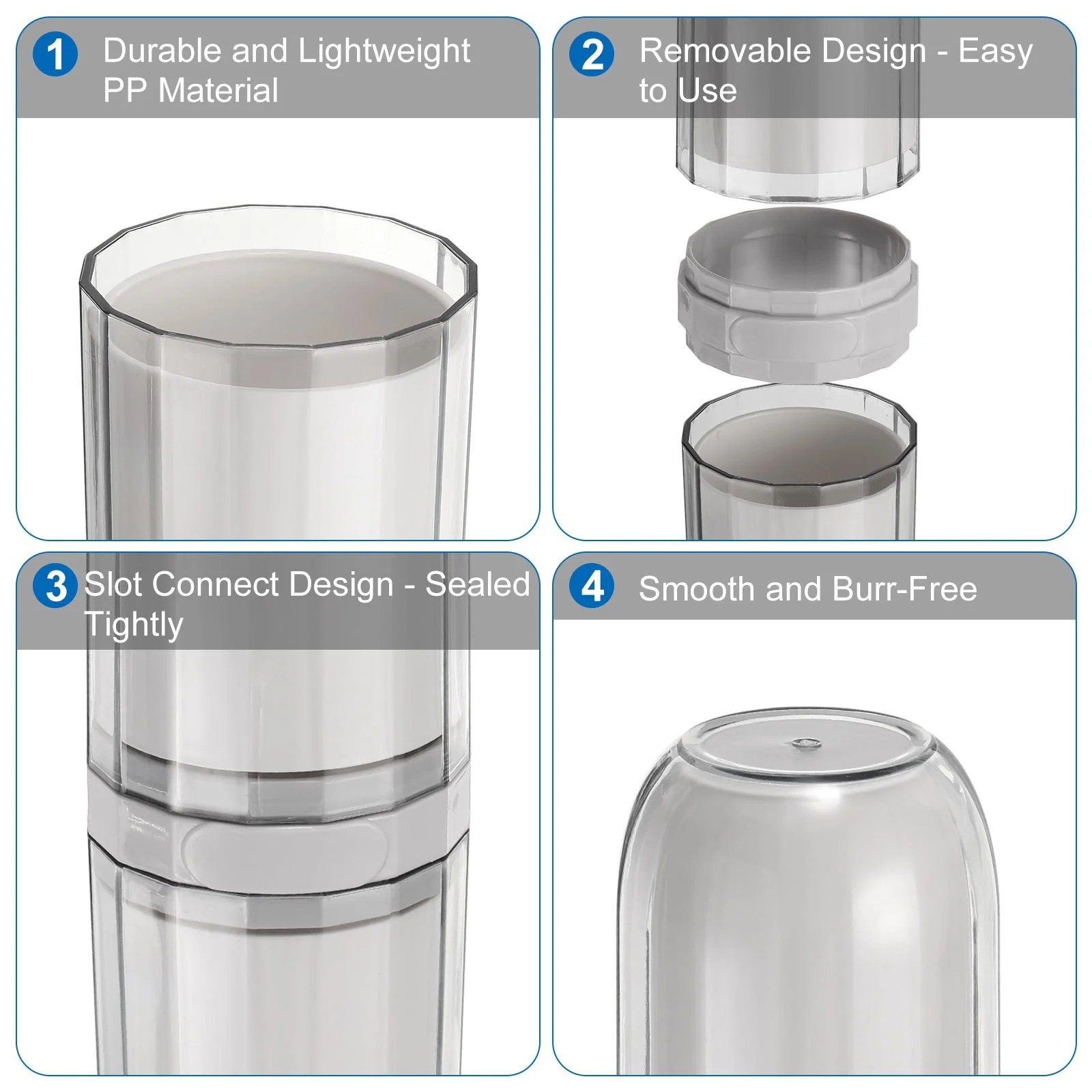 1 Durable and Lightweight PP Material

2 Removable Design - Easy to Use

3 Slot Connect Design - Sealed Tightly

4 Smooth and Burr-Free