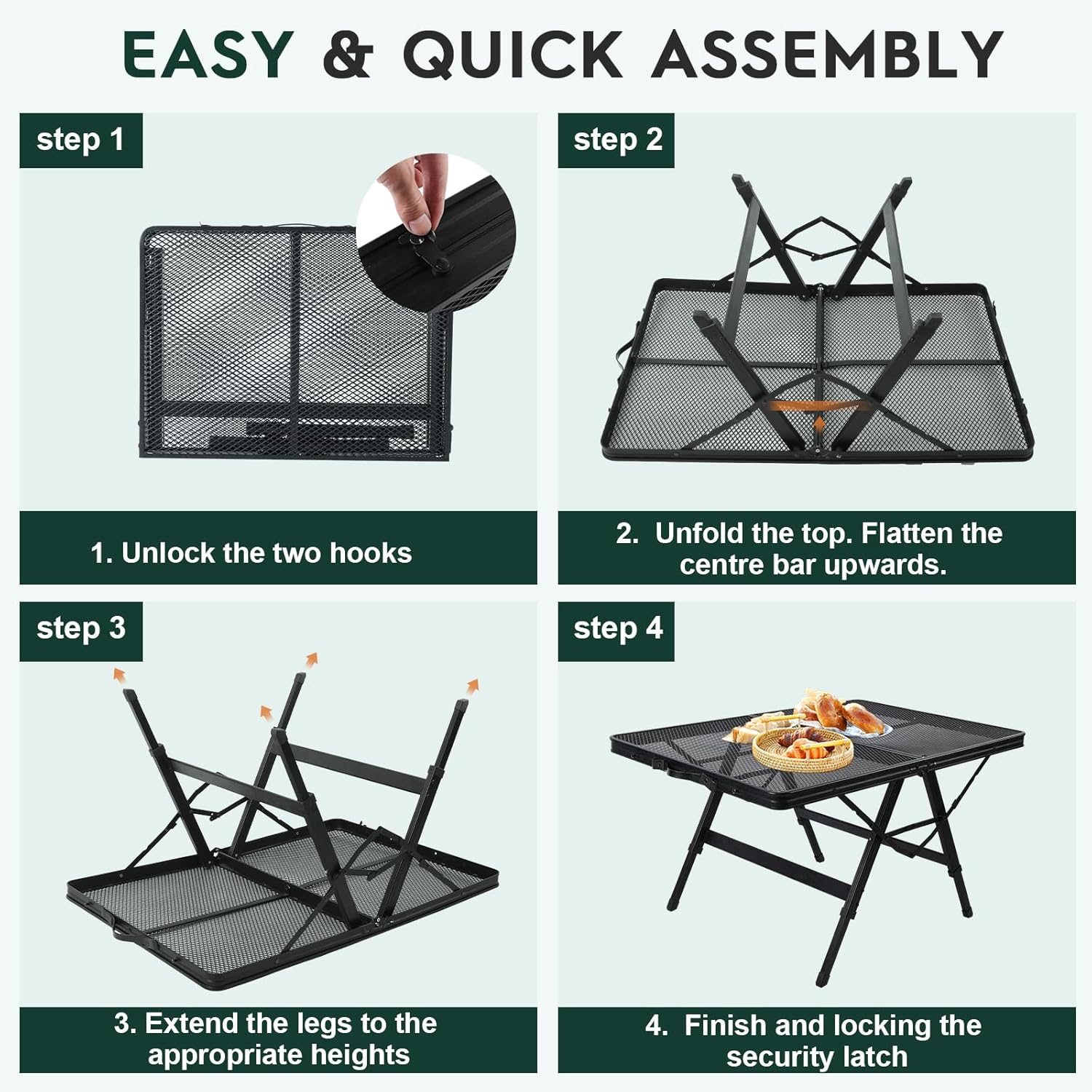 EASY & QUICK ASSEMBLY

step 1

1. Unlock the two hooks

step 2

2. Unfold the top. Flatten the centre bar upwards.

step 3

3. Extend the legs to the appropriate heights

step 4

4. Finish and locking the security latch