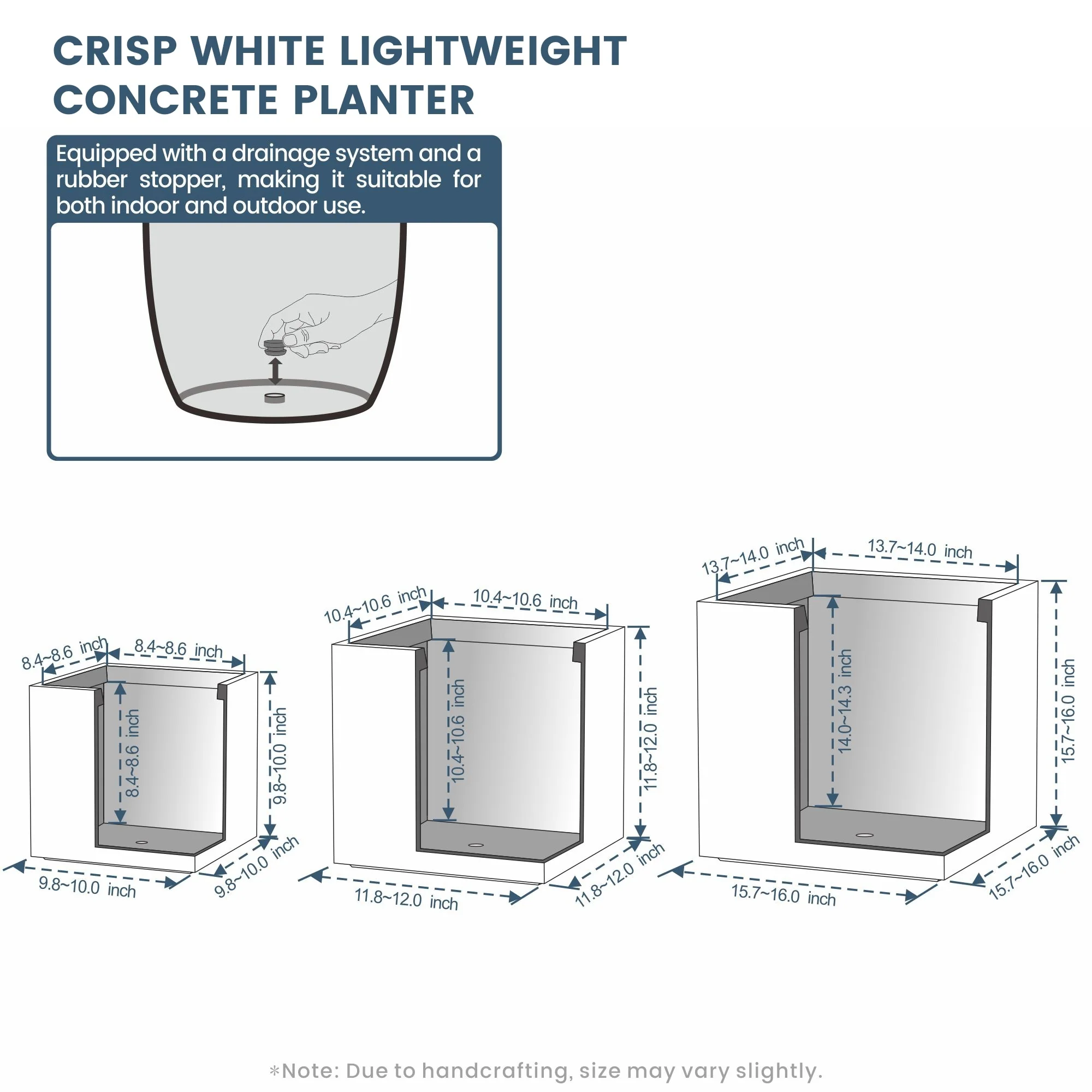 CRISP WHITE LIGHTWEIGHT CONCRETE PLANTER

Equipped with a drainage system and a rubber stopper, making it suitable for both indoor and outdoor use.

8.4~8.6 inch
8.4~8.6 inch
8.4~8.6 inch
9.8~10.0 inch
9.8~10.0 inch
9.8~10.0 inch

10.4~10.6 inch
10.4~10.6 inch
10.4~10.6 inch
11.8~12.0 inch
11.8~12.0 inch
11.8~12.0 inch

13.7~14.0 inch
13.7~14.0 inch
14.0~14.3 inch
15.7~16.0 inch
15.7~16.0 inch
15.7~16.0 inch

*Note: Due to handcrafting, size may vary slightly.