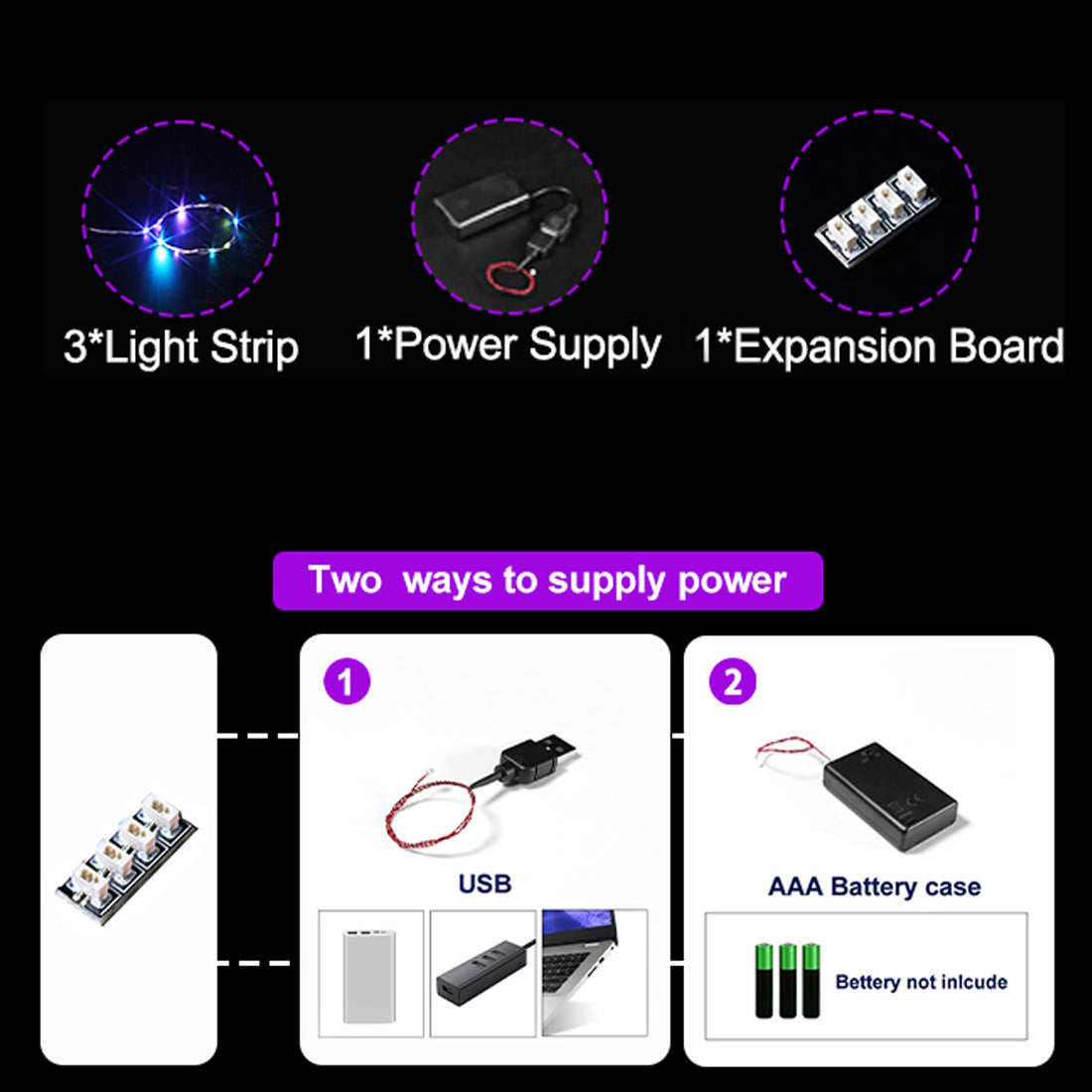 3*Light Strip

1*Power Supply

1*Expansion Board

Two ways to supply power

1

USB

2

AAA Battery case

Bettery not inlcude