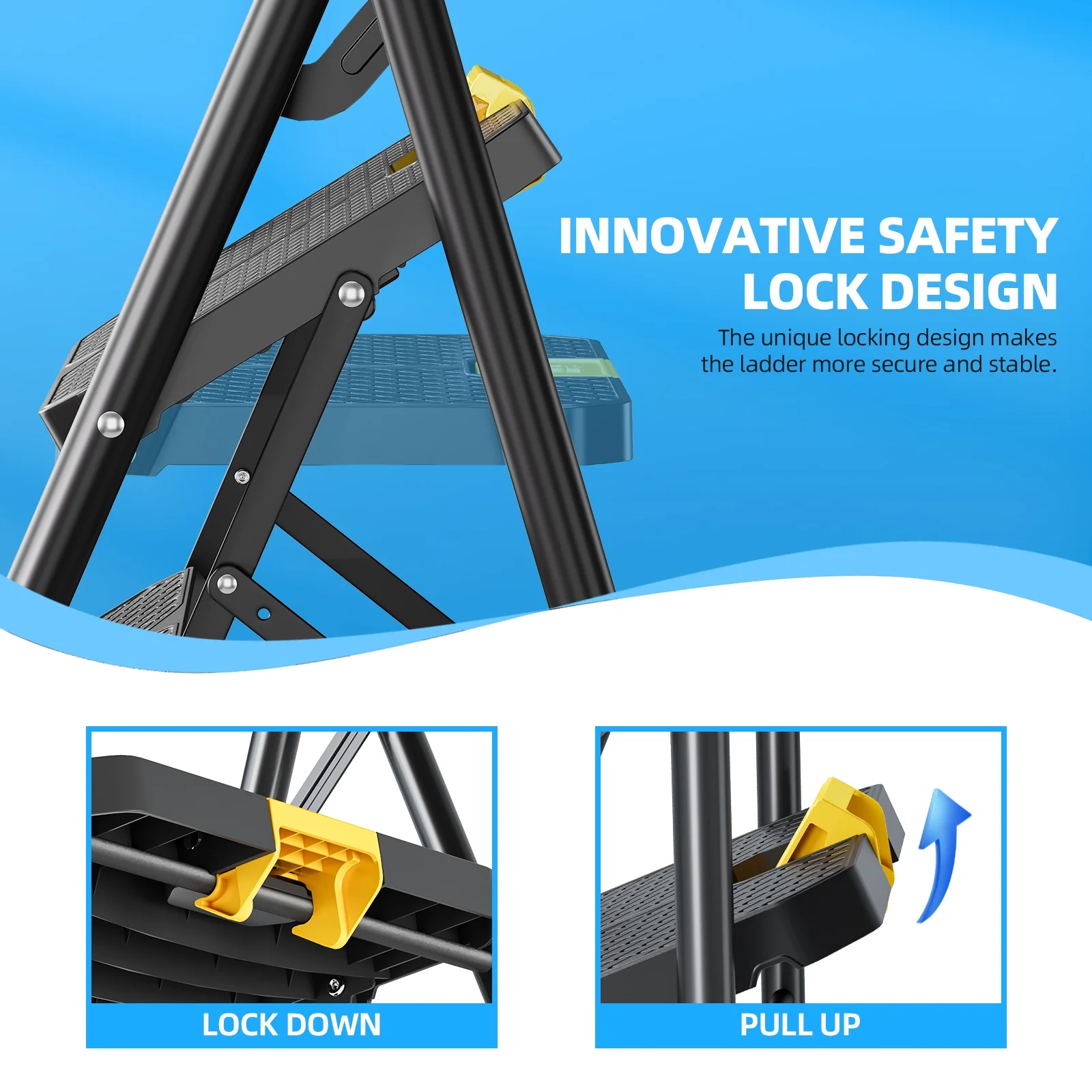 INNOVATIVE SAFETY LOCK DESIGN

The unique locking design makes the ladder more secure and stable.

LOCK DOWN

PULL UP