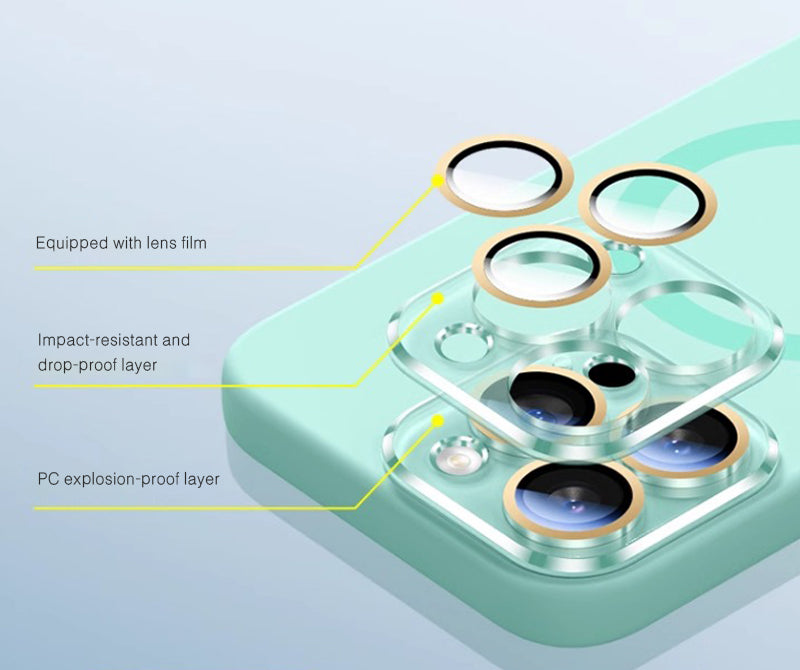 Equipped with lens film

Impact-resistant and drop-proof layer

PC explosion-proof layer