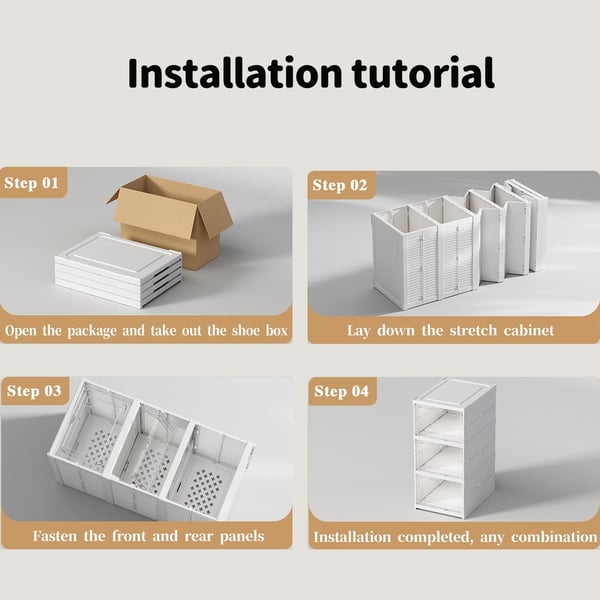 Installation tutorial

Step 01

Open the package and take out the shoe box

Step 02

Lay down the stretch cabinet

Step 03

Fasten the front and rear panels

Step 04

Installation completed, any combination