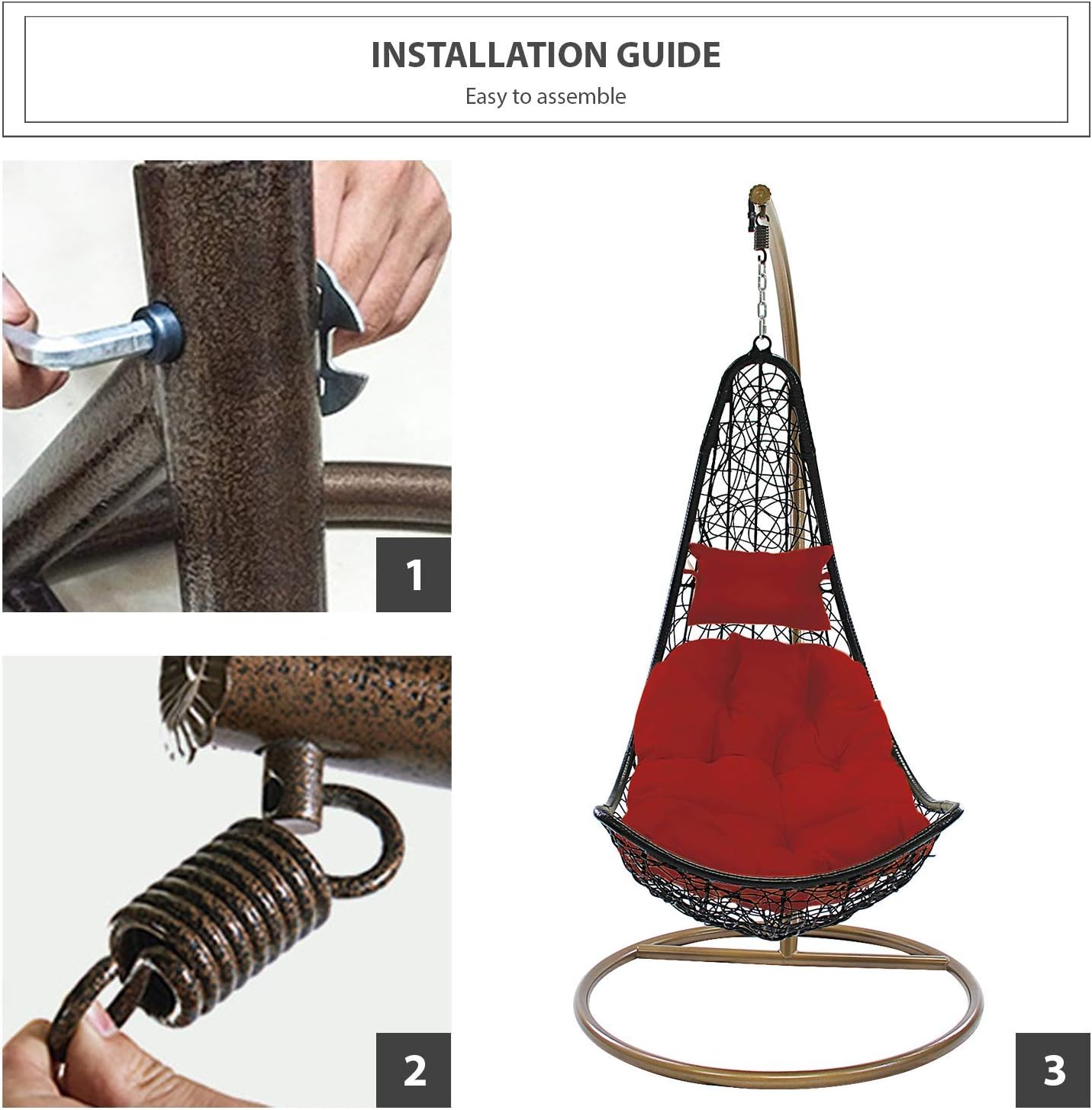 INSTALLATION GUIDE
Easy to assemble

1

2

3