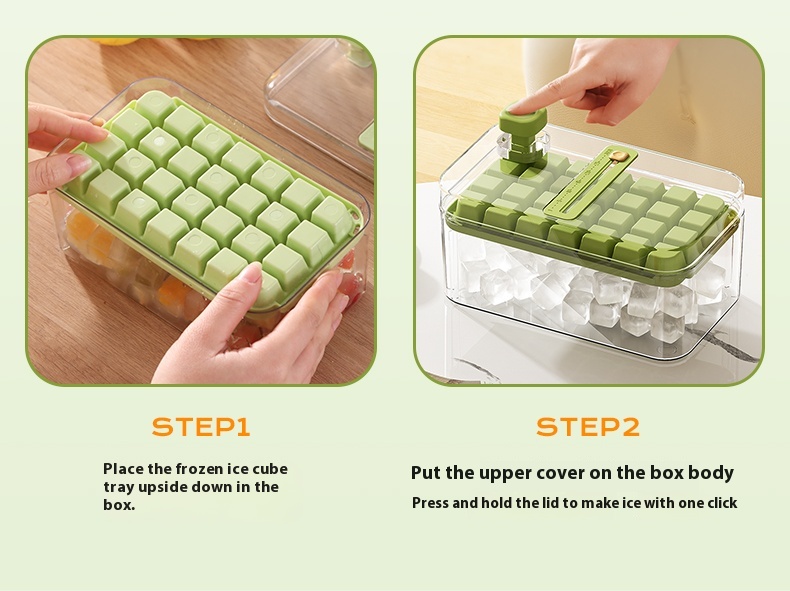 STEP1

Place the frozen ice cube tray upside down in the box.

STEP2

Put the upper cover on the box body

Press and hold the lid to make ice with one click