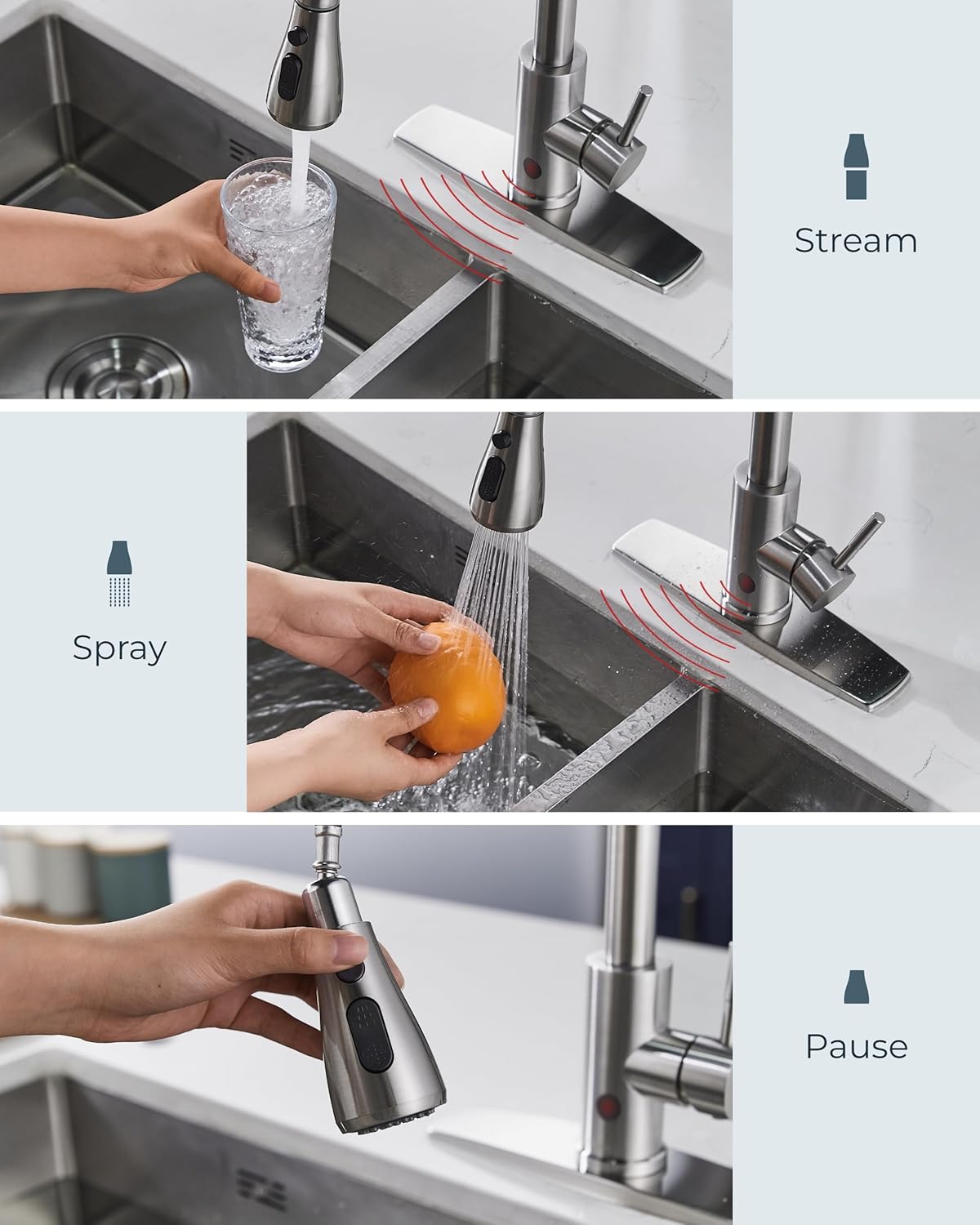 Stream

Spray

Pause