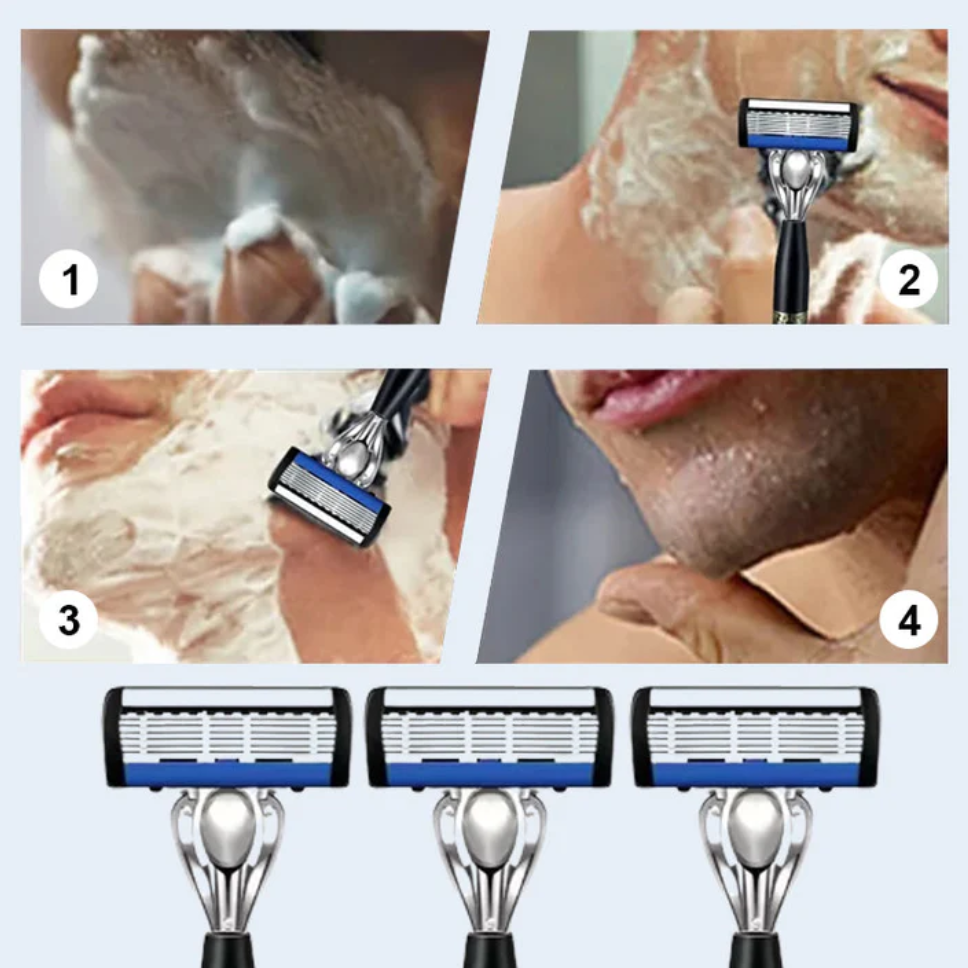 1

2

3

4