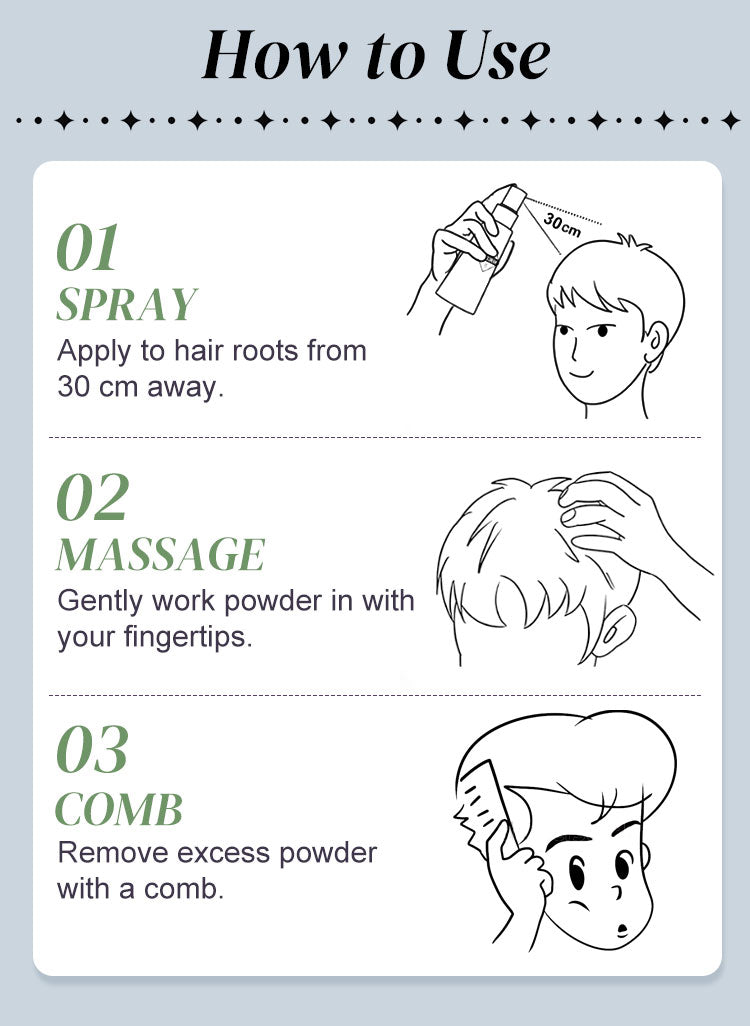 How to Use

01
SPRAY
Apply to hair roots from 30 cm away.

30cm

02
MASSAGE
Gently work powder in with your fingertips.

03
COMB
Remove excess powder with a comb.