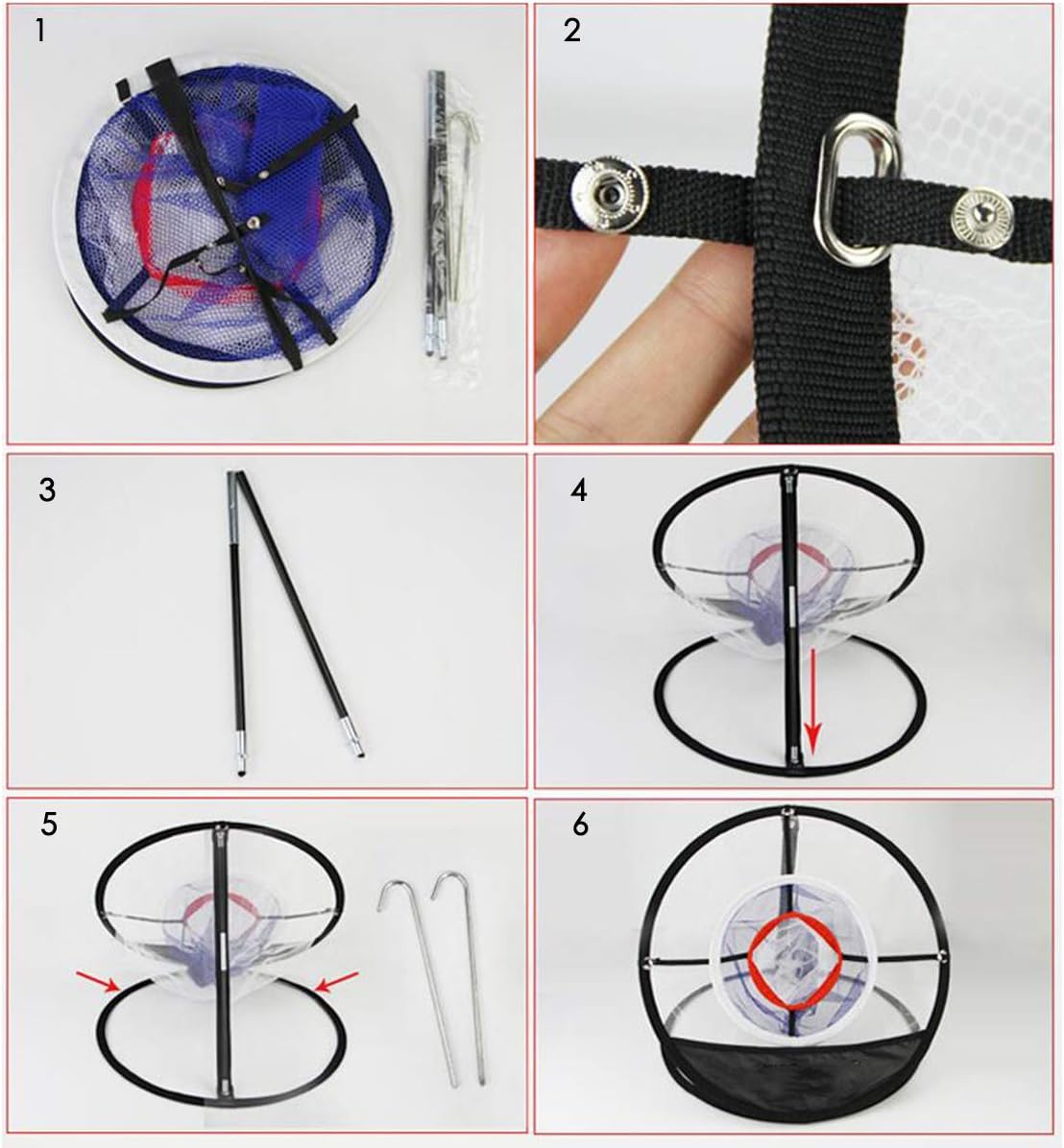 1

2

3

4

5

6